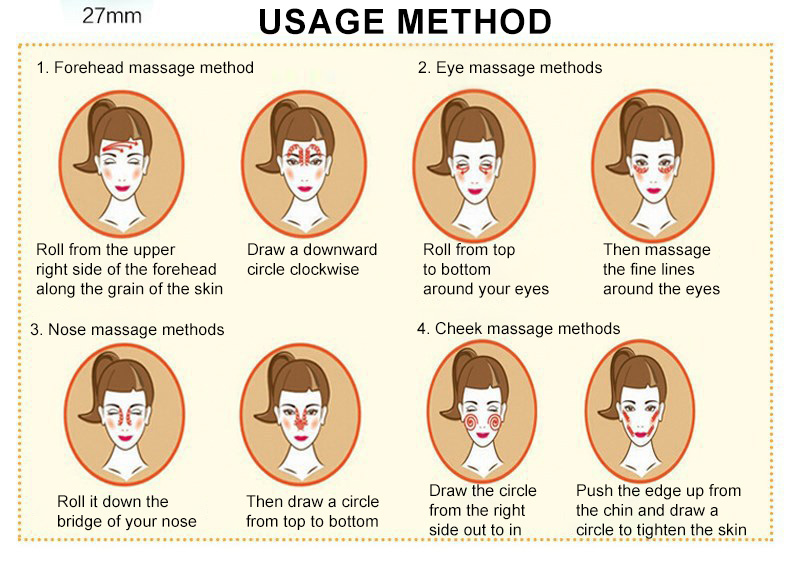 27mm

USAGE METHOD

1. Forehead massage method

Roll from the upper right side of the forehead along the grain of the skin

Draw a downward circle clockwise

2. Eye massage methods

Roll from top to bottom around your eyes

Then massage the fine lines around the eyes

3. Nose massage methods

Roll it down the bridge of your nose

Then draw a circle from top to bottom

4. Cheek massage methods

Draw the circle from the right side out to in

Push the edge up from the chin and draw a circle to tighten the skin