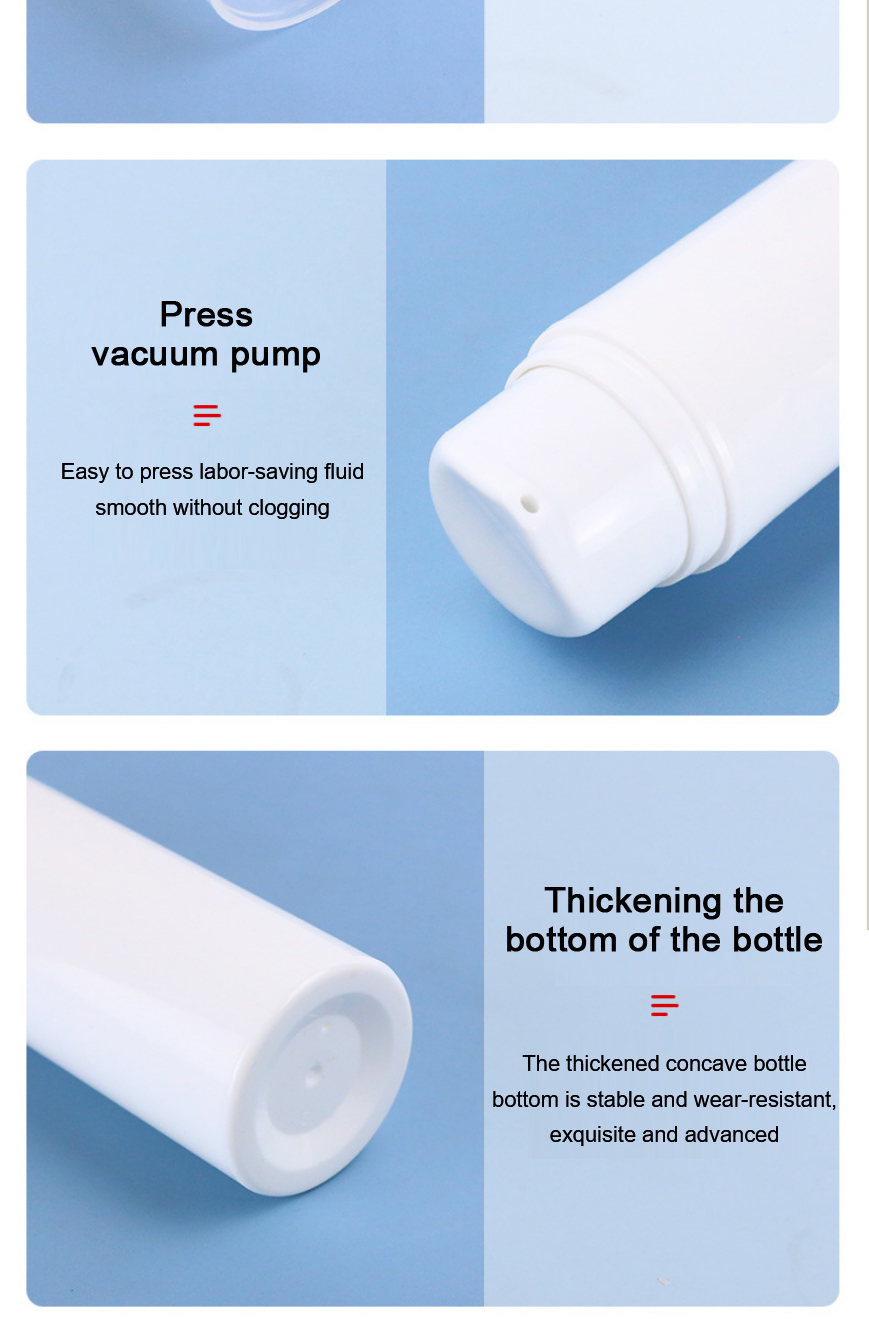 Press
vacuum pump

Easy to press labor-saving fluid smooth without clogging

Thickening the
bottom of the bottle

The thickened concave bottle bottom is stable and wear-resistant, exquisite and advanced