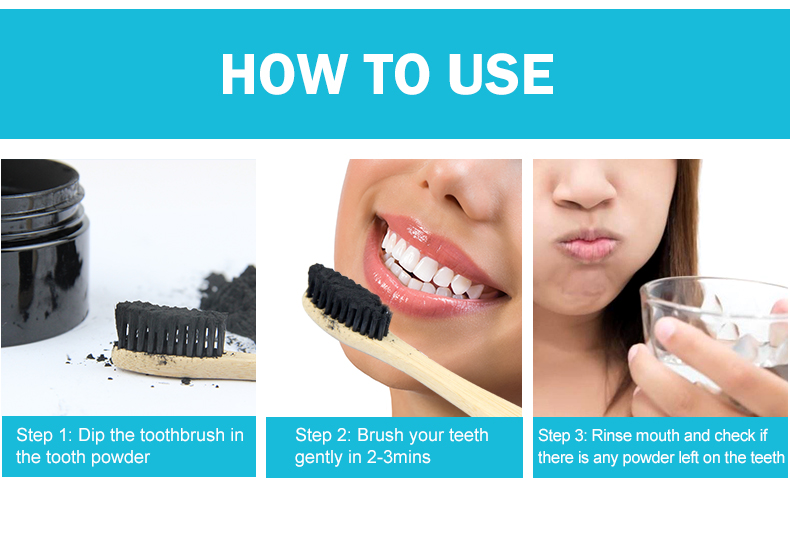 HOW TO USE

Step 1: Dip the toothbrush in the tooth powder

Step 2: Brush your teeth gently in 2-3mins

Step 3: Rinse mouth and check if there is any powder left on the teeth