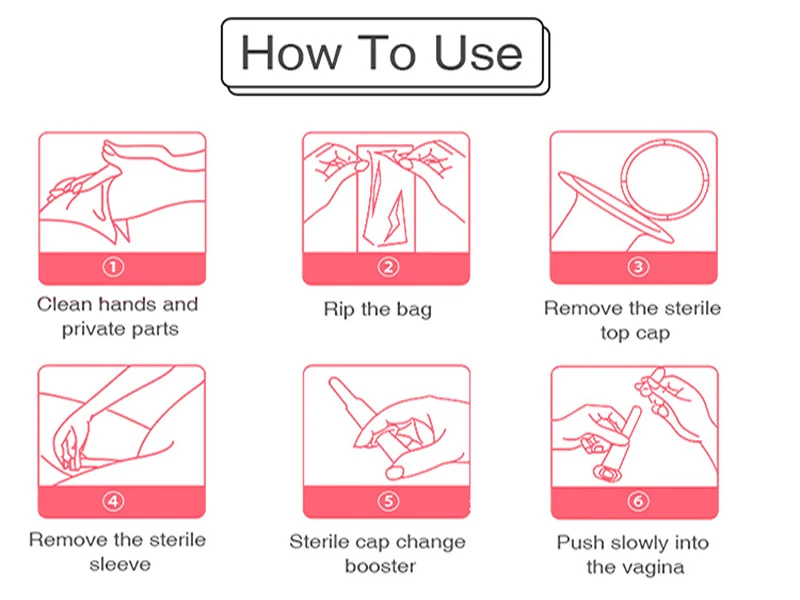 How To Use

①
Clean hands and private parts

②
Rip the bag

③
Remove the sterile top cap

④
Remove the sterile sleeve

⑤
Sterile cap change booster

⑥
Push slowly into the vagina