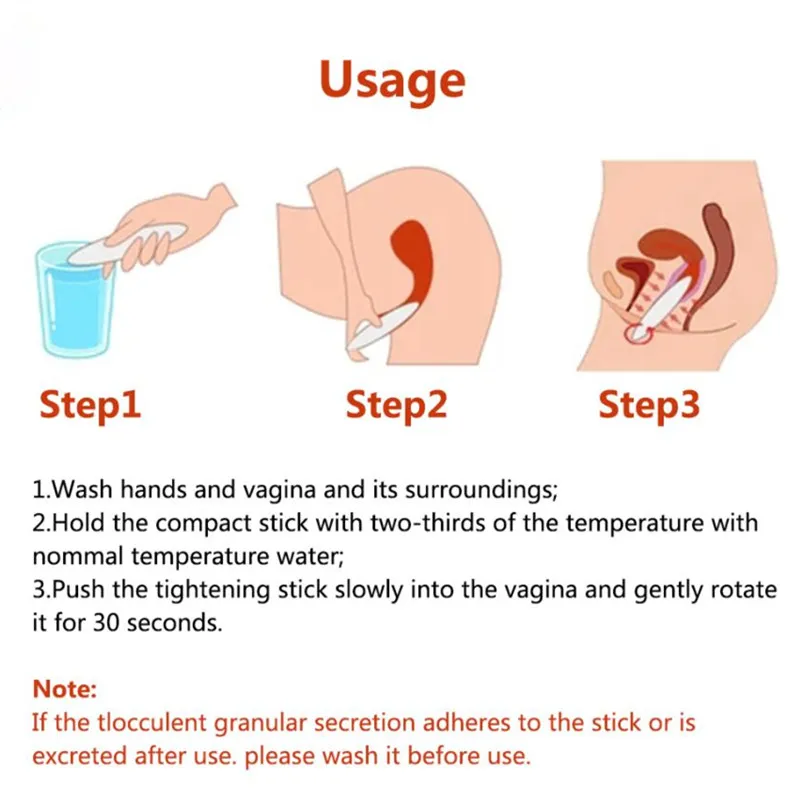 Usage

Step1

Step2

Step3

1.Wash hands and vagina and its surroundings;
2.Hold the compact stick with two-thirds of the temperature with nommal temperature water;
3.Push the tightening stick slowly into the vagina and gently rotate it for 30 seconds.

Note:
If the tlocculent granular secretion adheres to the stick or is excreted after use. please wash it before use.