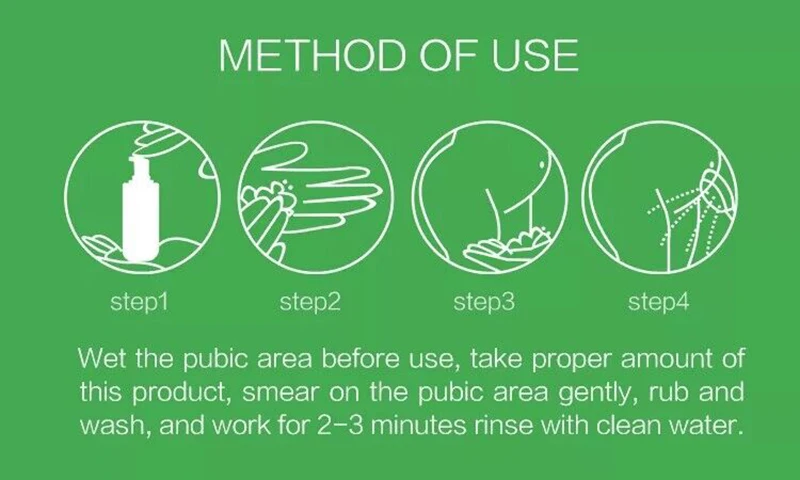 METHOD OF USE

step1

step2

step3

step4

Wet the pubic area before use, take proper amount of this product, smear on the pubic area gently, rub and wash, and work for 2-3 minutes rinse with clean water.