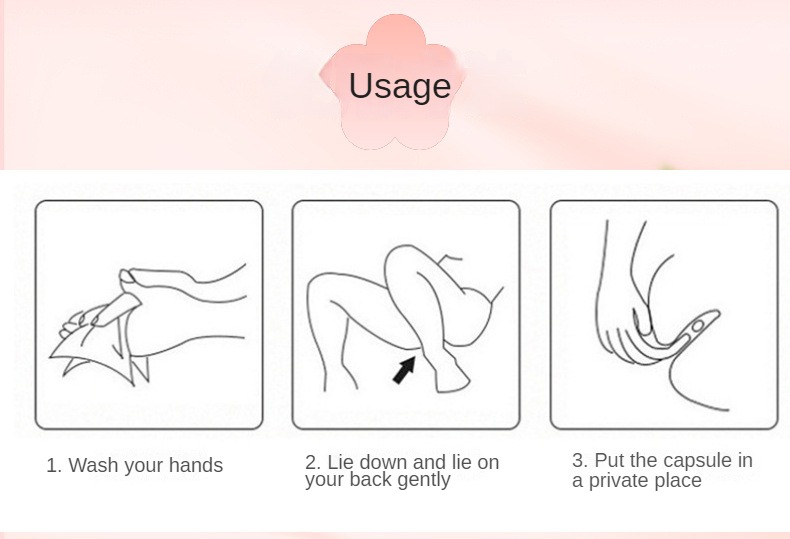 Usage

1. Wash your hands

2. Lie down and lie on your back gently

3. Put the capsule in a private place