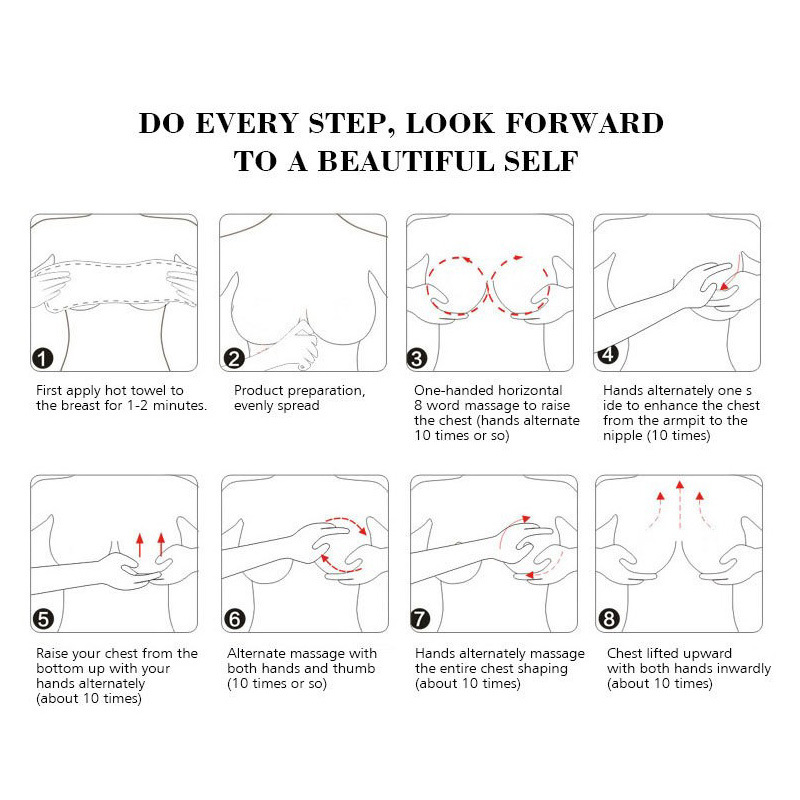 DO EVERY STEP, LOOK FORWARD TO A BEAUTIFUL SELF

1

First apply hot towel to the breast for 1-2 minutes.

2

Product preparation, evenly spread

3

One-handed horizontal 8 word massage to raise the chest (hands alternate 10 times or so)

4

Hands alternately one s ide to enhance the chest from the armpit to the nipple (10 times)

5

Raise your chest from the bottom up with your hands alternately (about 10 times)

6

Alternate massage with both hands and thumb (10 times or so)

7

Hands alternately massage the entire chest shaping (about 10 times)

8

Chest lifted upward with both hands inwardly (about 10 times)