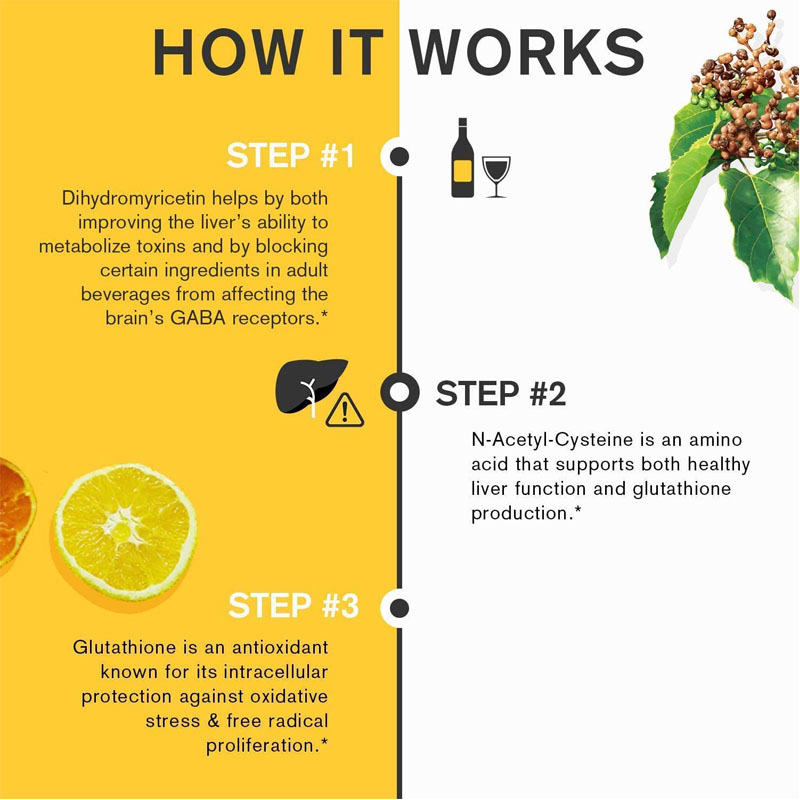 HOW IT WORKS

STEP #1

Dihydromyricetin helps by both improving the liver's ability to metabolize toxins and by blocking certain ingredients in adult beverages from affecting the brain's GABA receptors.*

STEP #2

N-Acetyl-Cysteine is an amino acid that supports both healthy liver function and glutathione production.*

STEP #3

Glutathione is an antioxidant known for its intracellular protection against oxidative stress & free radical proliferation.*