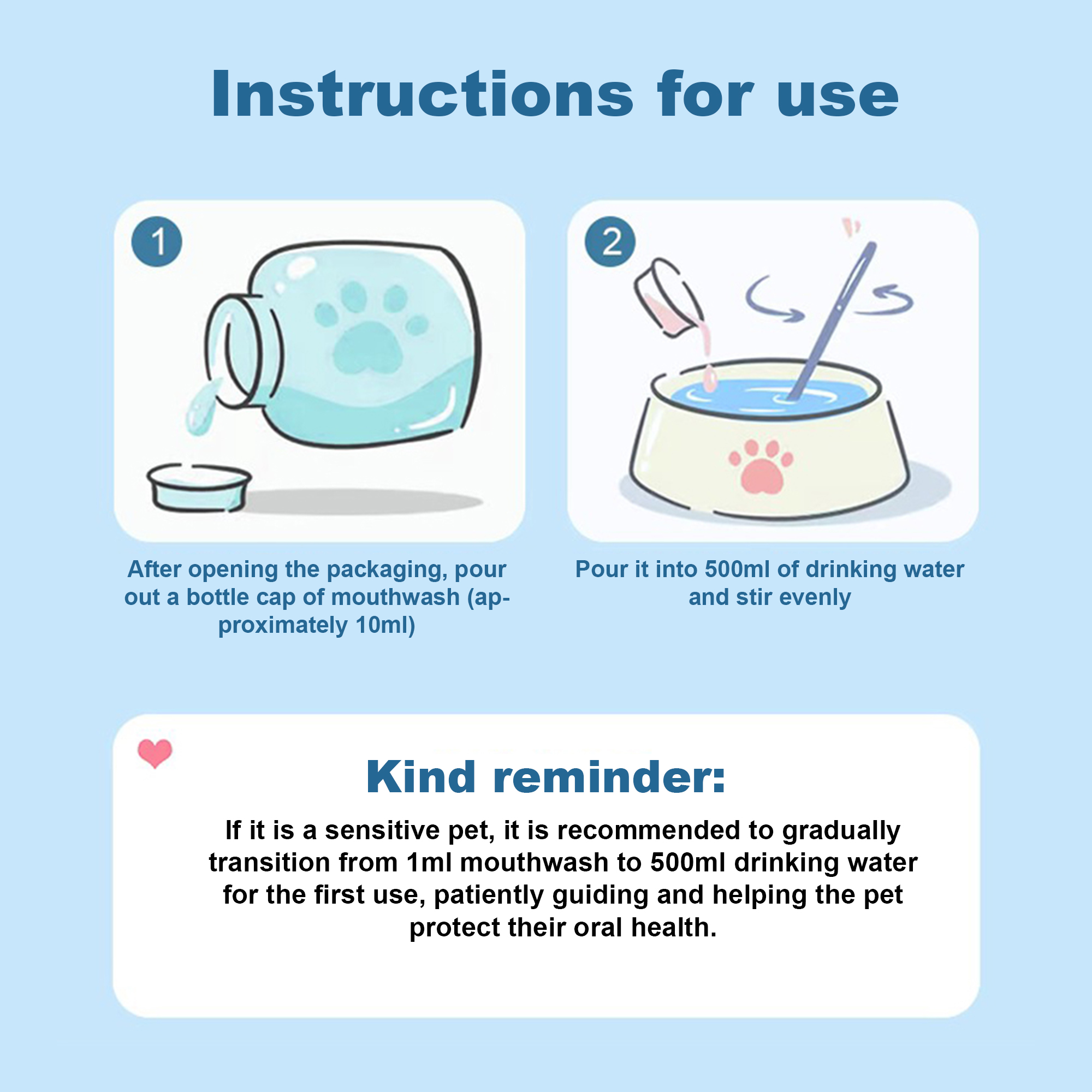 Instructions for use

1

After opening the packaging, pour out a bottle cap of mouthwash (approximately 10ml)

2

Pour it into 500ml of drinking water and stir evenly

Kind reminder:

If it is a sensitive pet, it is recommended to gradually transition from 1ml mouthwash to 500ml drinking water for the first use, patiently guiding and helping the pet protect their oral health.