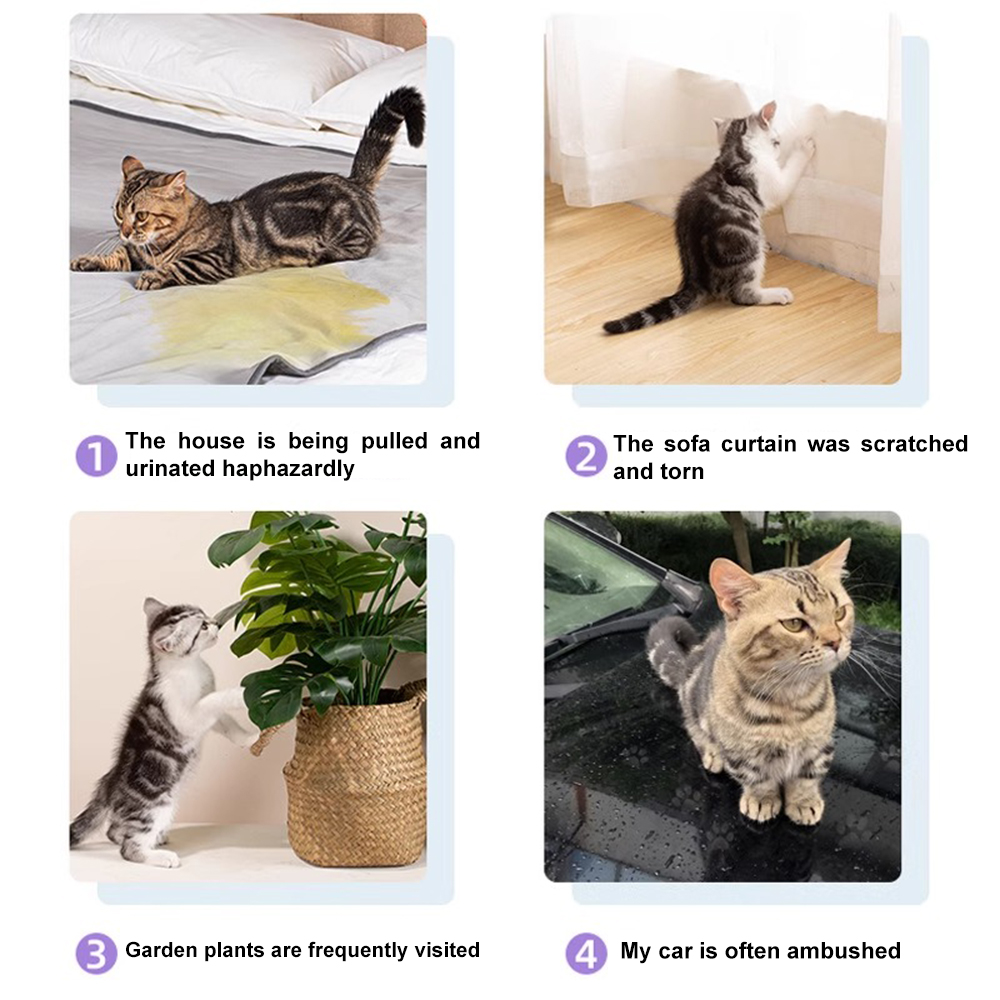 1 The house is being pulled and urinated haphazardly

2 The sofa curtain was scratched and torn

3 Garden plants are frequently visited

4 My car is often ambushed