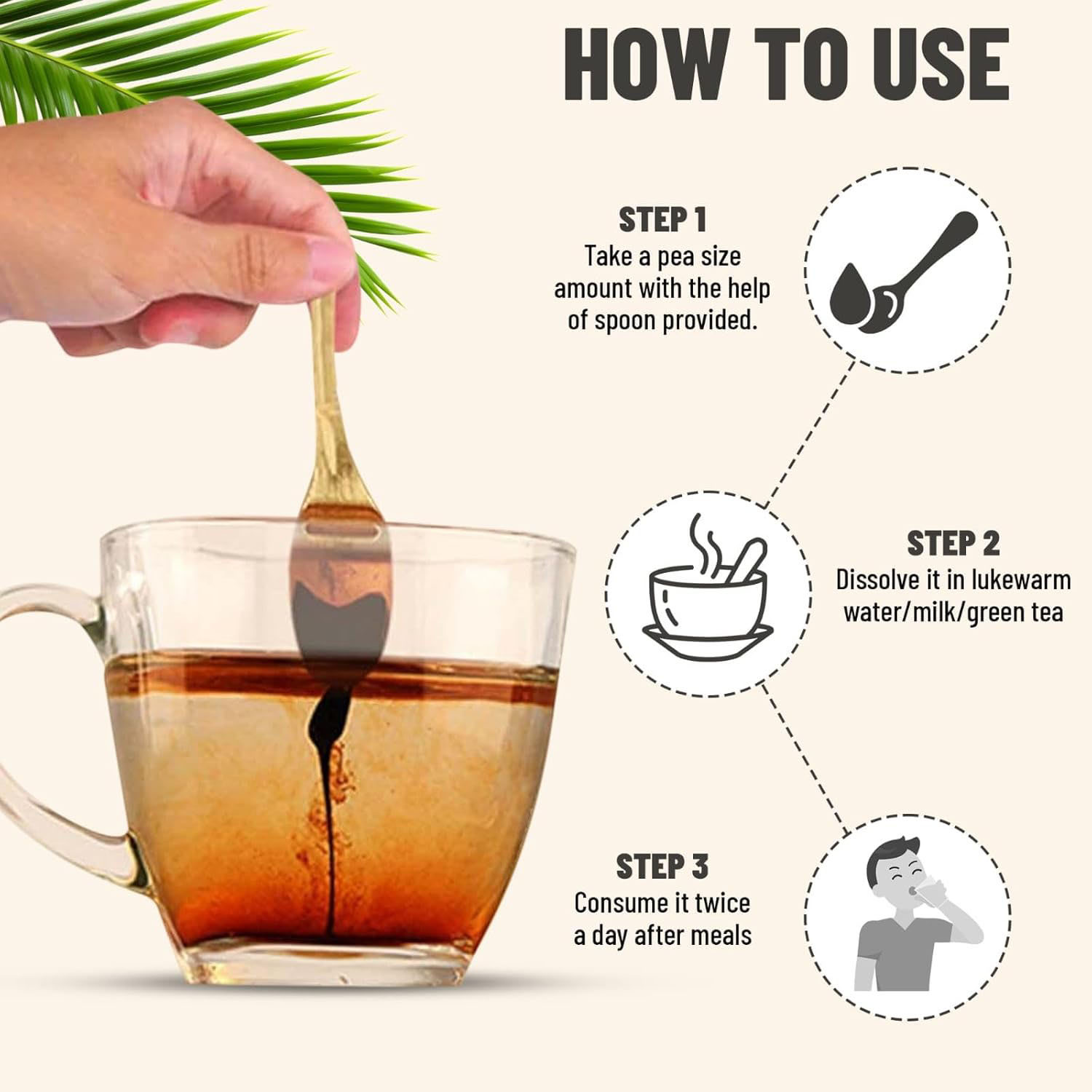 HOW TO USE

STEP 1
Take a pea size amount with the help of spoon provided.

STEP 2
Dissolve it in lukewarm water/milk/green tea

STEP 3
Consume it twice a day after meals