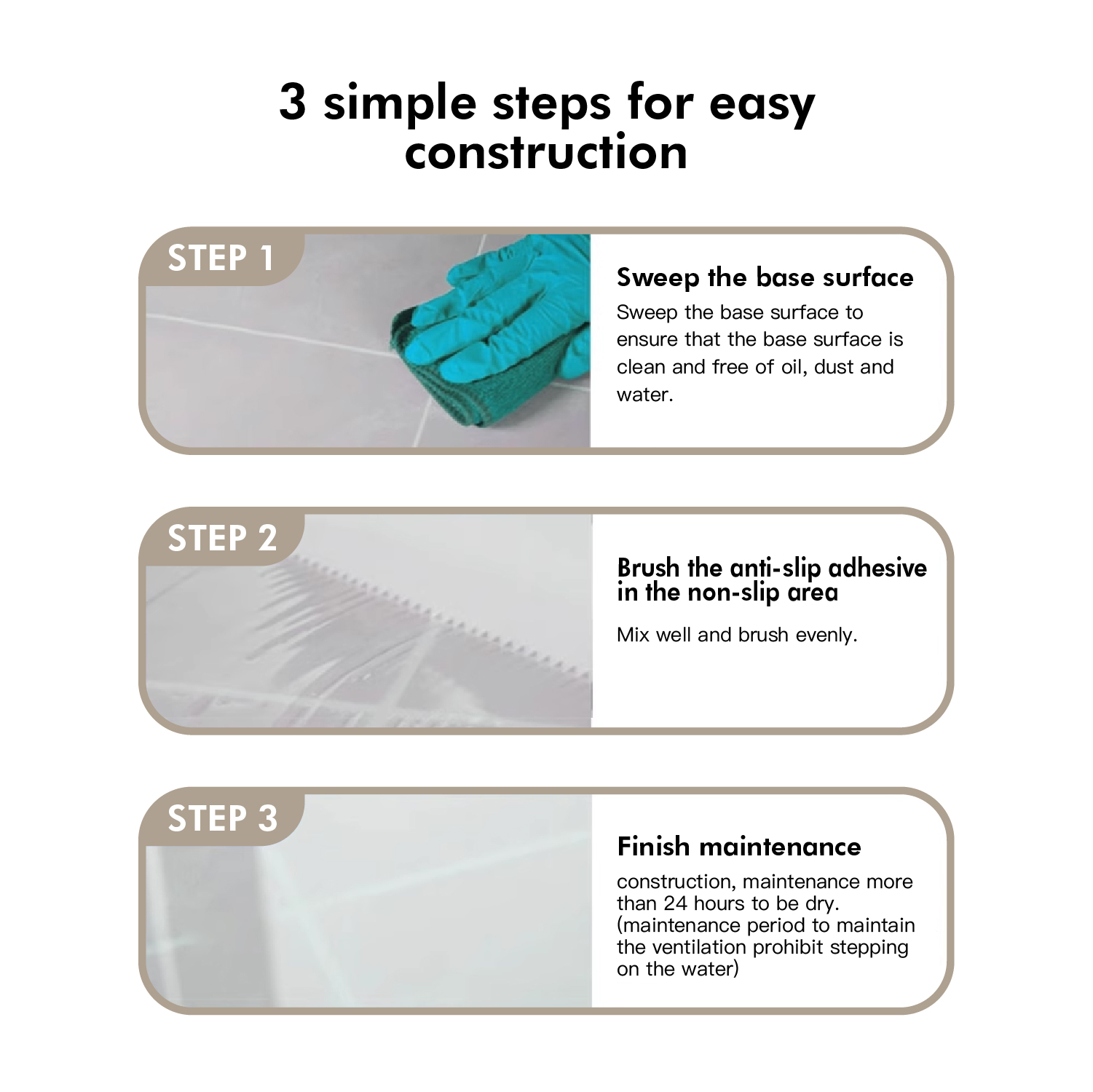 3 simple steps for easy construction

STEP 1

Sweep the base surface

Sweep the base surface to ensure that the base surface is clean and free of oil, dust and water.

STEP 2

Brush the anti-slip adhesive in the non-slip area

Mix well and brush evenly.

STEP 3

Finish maintenance

construction, maintenance more than 24 hours to be dry. (maintenance period to maintain the ventilation prohibit stepping on the water)