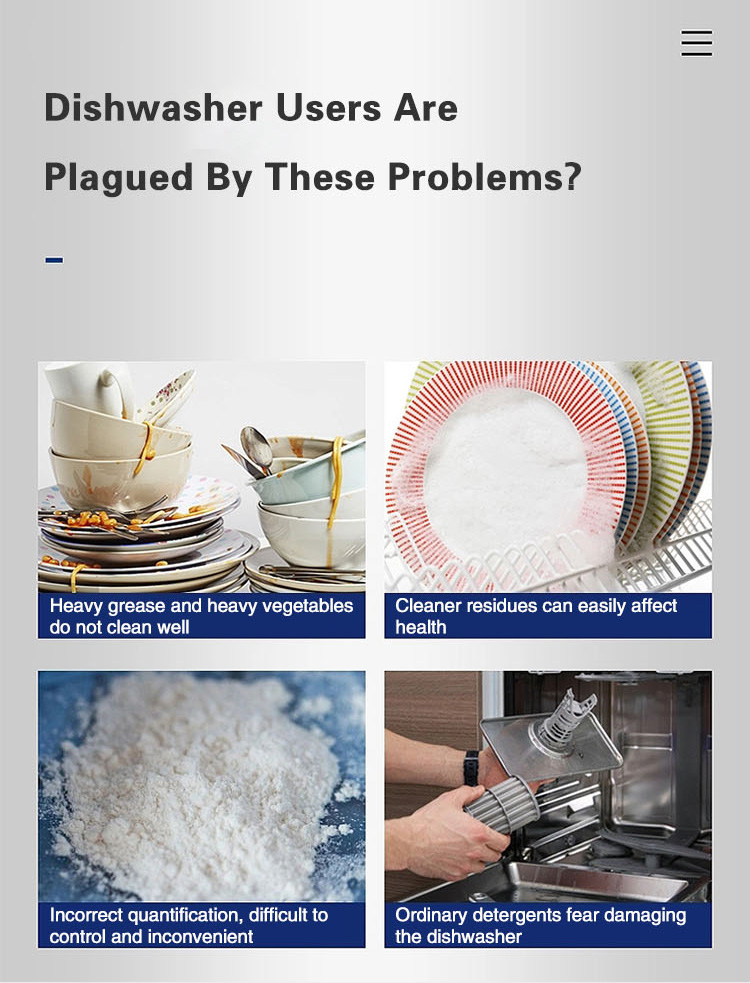 Dishwasher Users Are Plagued By These Problems?

Heavy grease and heavy vegetables do not clean well

Cleaner residues can easily affect health

Incorrect quantification, difficult to control and inconvenient

Ordinary detergents fear damaging the dishwasher