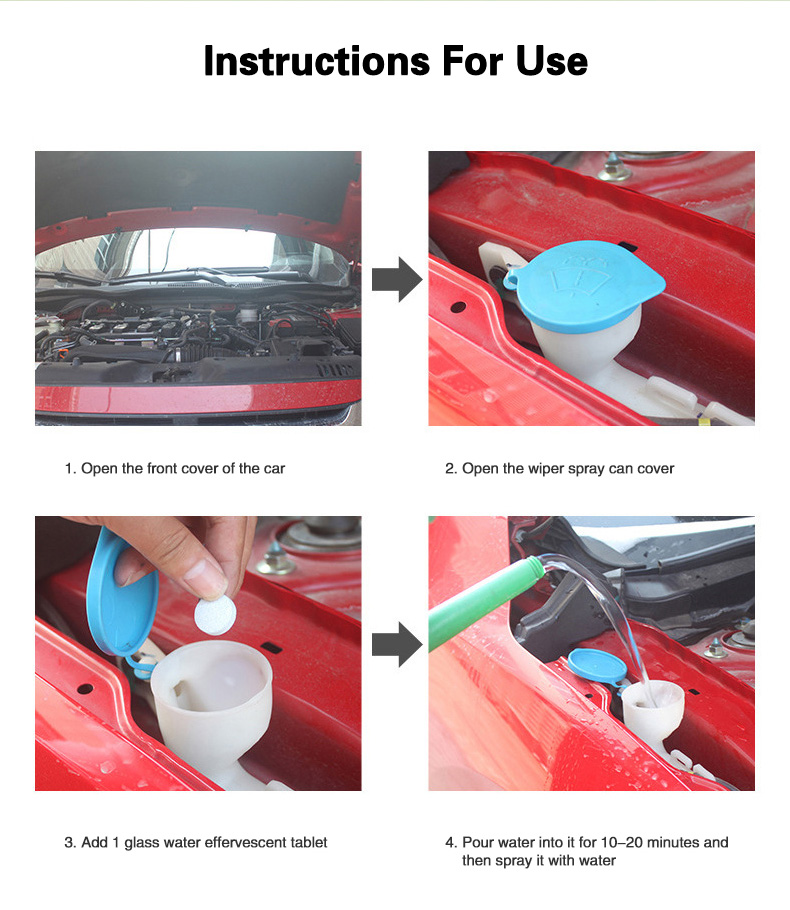 Instructions For Use

1. Open the front cover of the car

2. Open the wiper spray can cover

3. Add 1 glass water effervescent tablet

4. Pour water into it for 10–20 minutes and then spray it with water