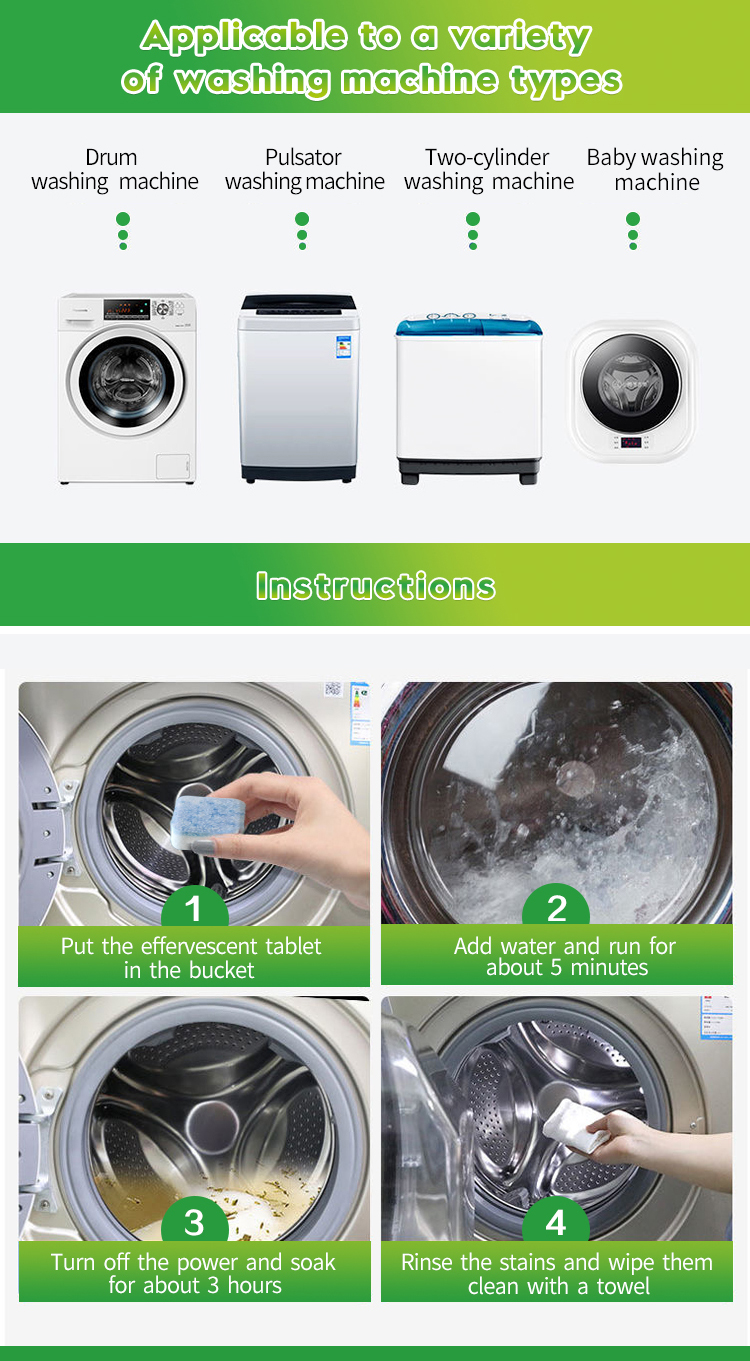 Applicable to a variety of washing machine types

Drum washing machine

Pulsator washing machine

Two-cylinder washing machine

Baby washing machine

Instructions

1
Put the effervescent tablet in the bucket

2
Add water and run for about 5 minutes

3
Turn off the power and soak for about 3 hours

4
Rinse the stains and wipe them clean with a towel