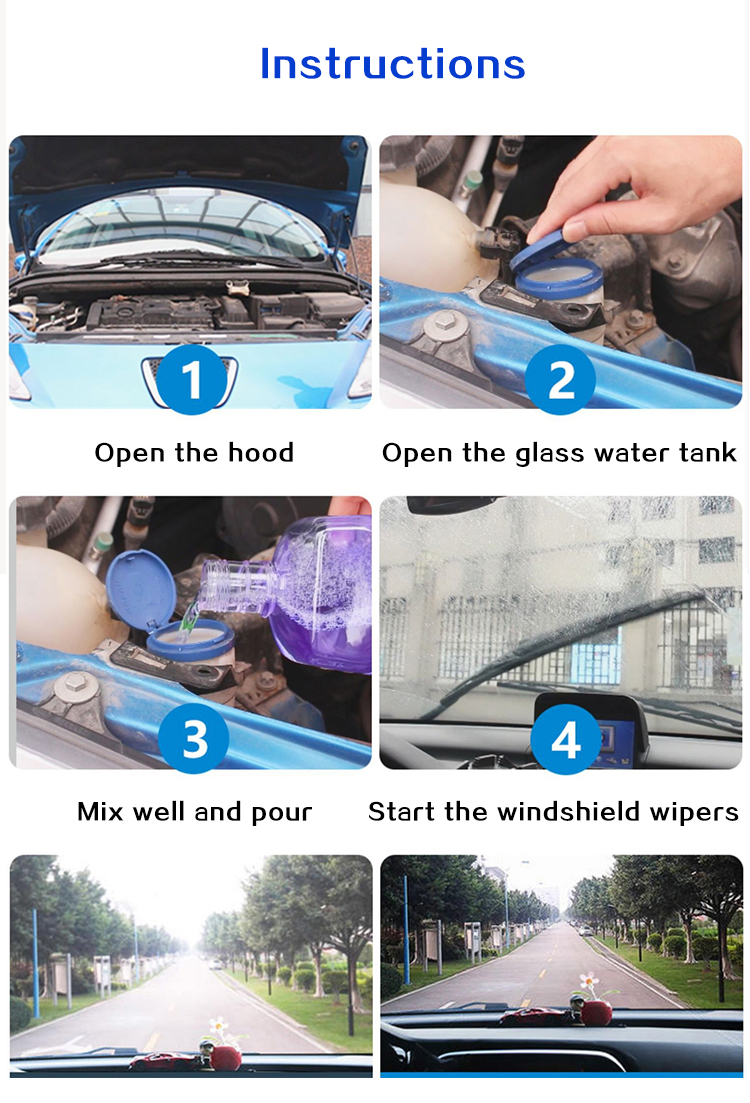 Instructions

1
Open the hood

2
Open the glass water tank

3
Mix well and pour

4
Start the windshield wipers