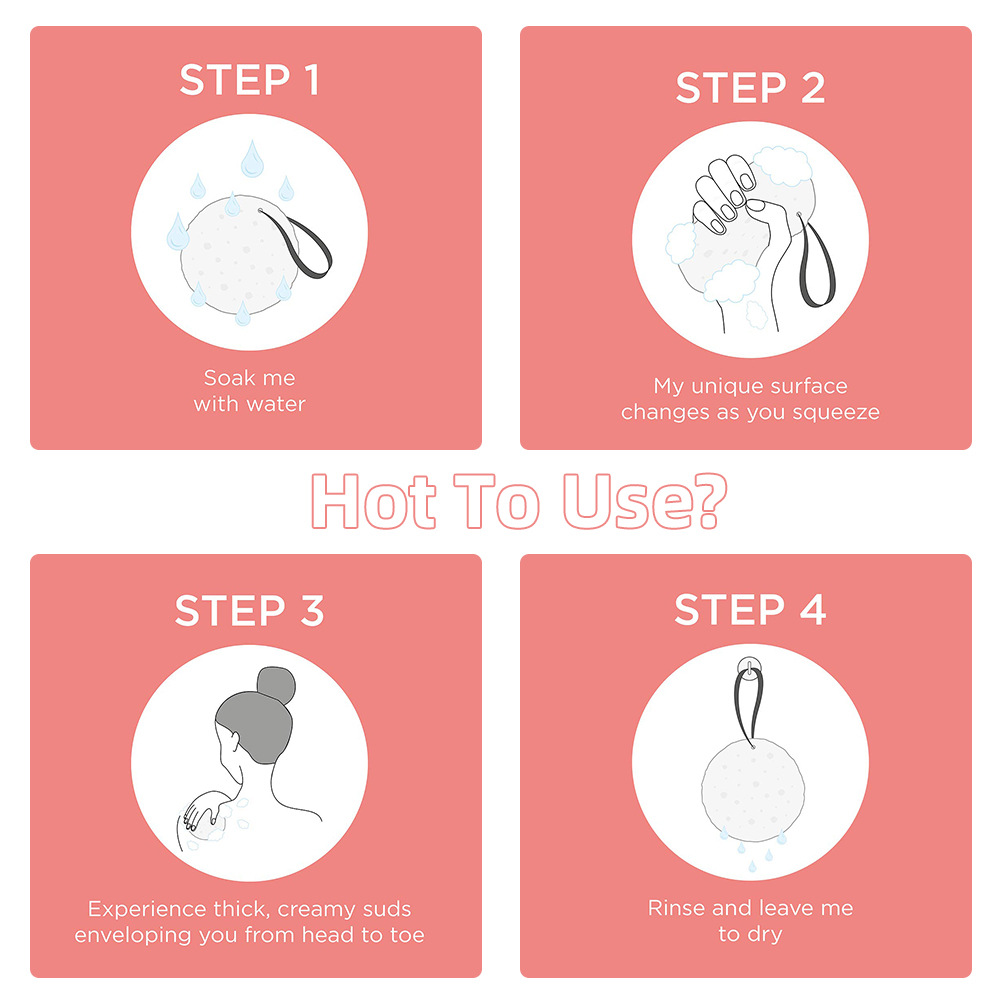 STEP 1

Soak me with water

STEP 2

My unique surface changes as you squeeze

Hot To Use?

STEP 3

Experience thick, creamy suds enveloping you from head to toe

STEP 4

Rinse and leave me to dry