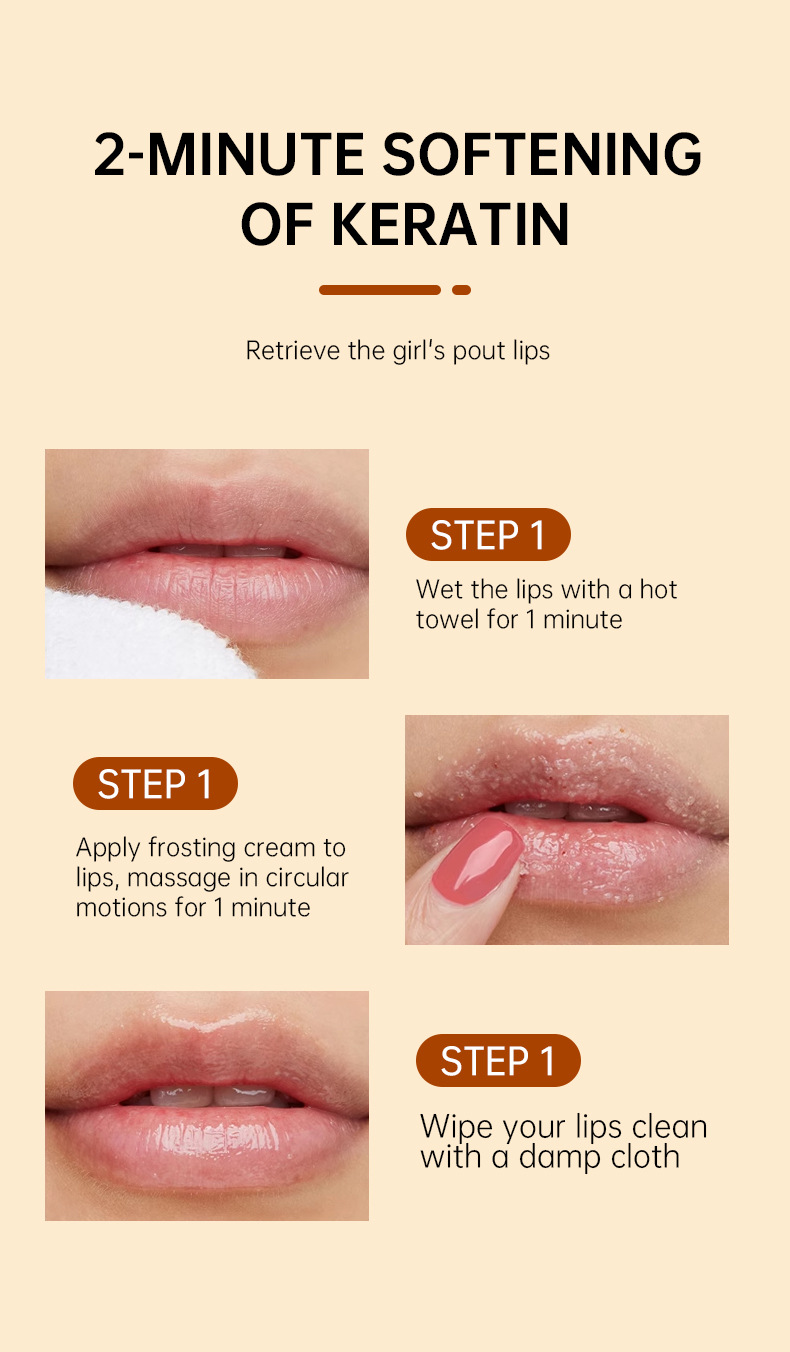 2-MINUTE SOFTENING OF KERATIN

Retrieve the girl's pout lips

STEP 1

Wet the lips with a hot towel for 1 minute

STEP 1

Apply frosting cream to lips, massage in circular motions for 1 minute

STEP 1

Wipe your lips clean with a damp cloth