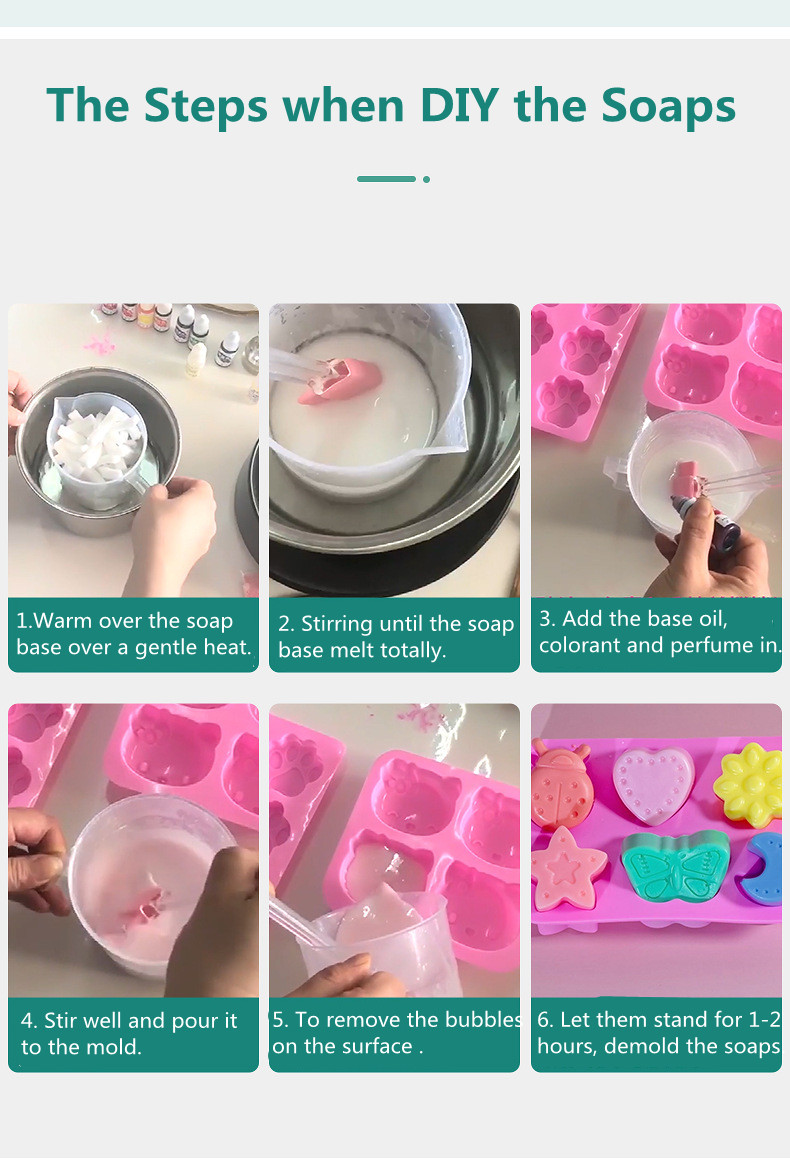 The Steps when DIY the Soaps

1.Warm over the soap base over a gentle heat.

2. Stirring until the soap base melt totally.

3. Add the base oil, colorant and perfume in.

4. Stir well and pour it to the mold.

5. To remove the bubbles on the surface .

6. Let them stand for 1-2 hours, demold the soaps