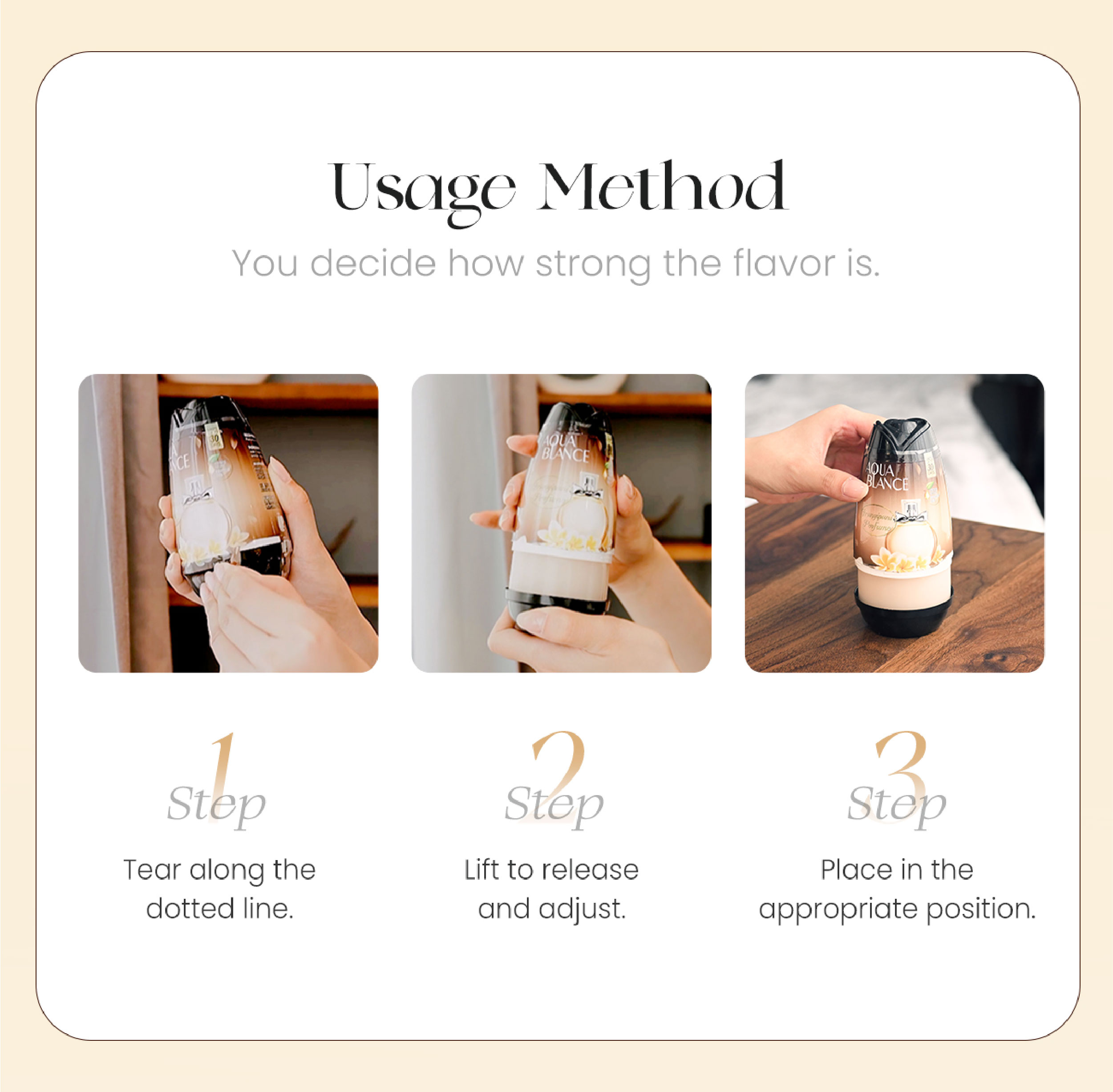 Usage Method

You decide how strong the flavor is.

AQUA BLANCE

AQUA BLANCE

1 Step

Tear along the dotted line.

2 Step

Lift to release and adjust.

3 Step

Place in the appropriate position.