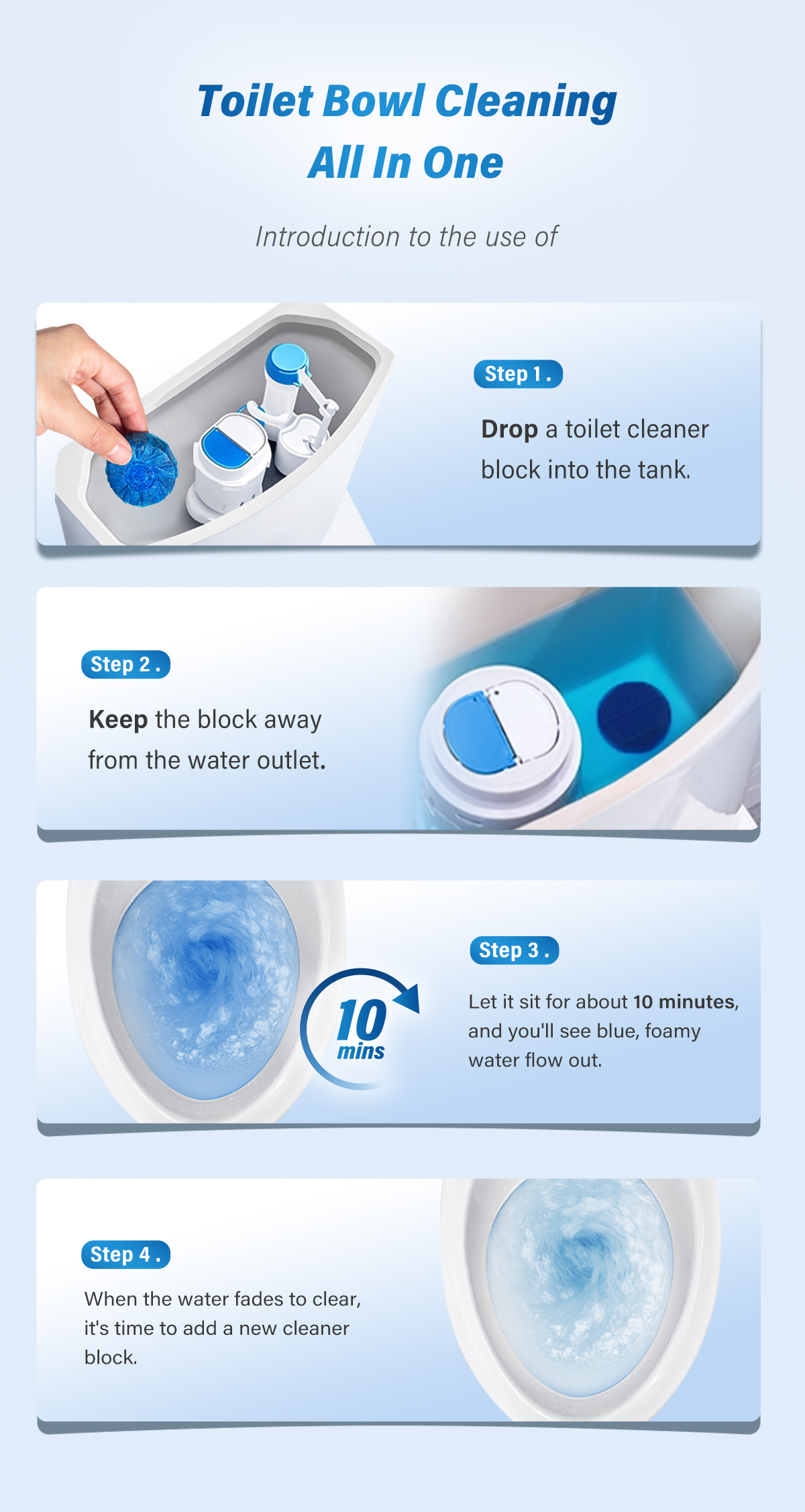 Toilet Bowl Cleaning
All In One

Introduction to the use of

Step 1 .

Drop a toilet cleaner block into the tank.

Step 2 .

Keep the block away from the water outlet.

10 mins

Step 3 .

Let it sit for about 10 minutes, and you'll see blue, foamy water flow out.

Step 4 .

When the water fades to clear, it's time to add a new cleaner block.