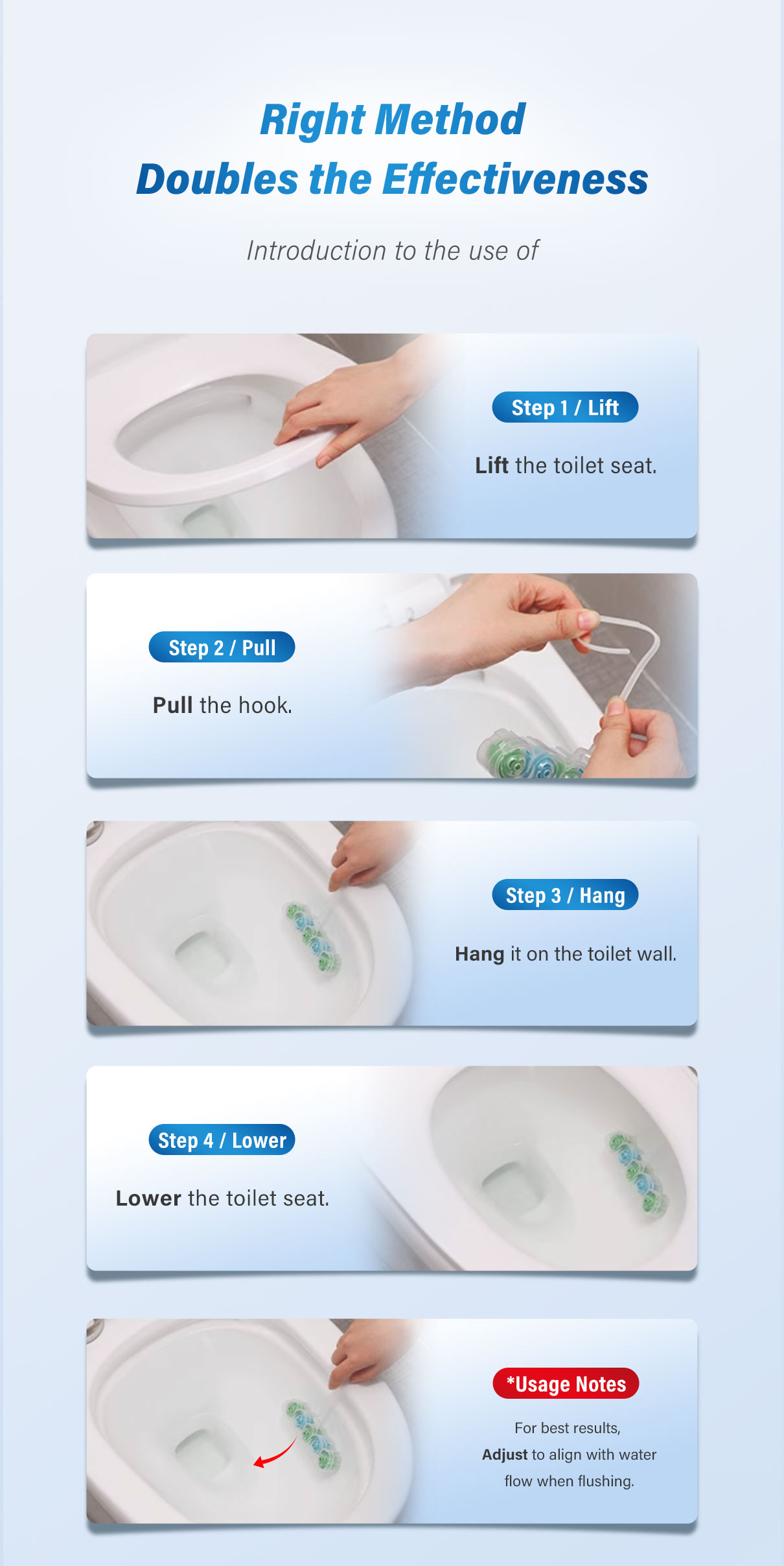 Right Method
Doubles the Effectiveness

Introduction to the use of

Step 1 / Lift

Lift the toilet seat.

Step 2 / Pull

Pull the hook.

Step 3 / Hang

Hang it on the toilet wall.

Step 4 / Lower

Lower the toilet seat.

*Usage Notes

For best results, Adjust to align with water flow when flushing.