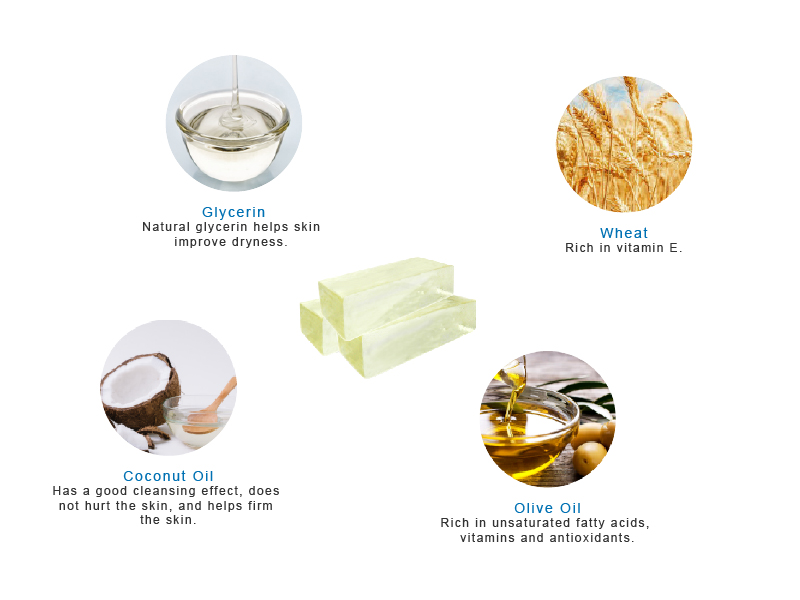 Glycerin
Natural glycerin helps skin improve dryness.

Wheat
Rich in vitamin E.

Coconut Oil
Has a good cleansing effect, does not hurt the skin, and helps firm the skin.

Olive Oil
Rich in unsaturated fatty acids, vitamins and antioxidants.