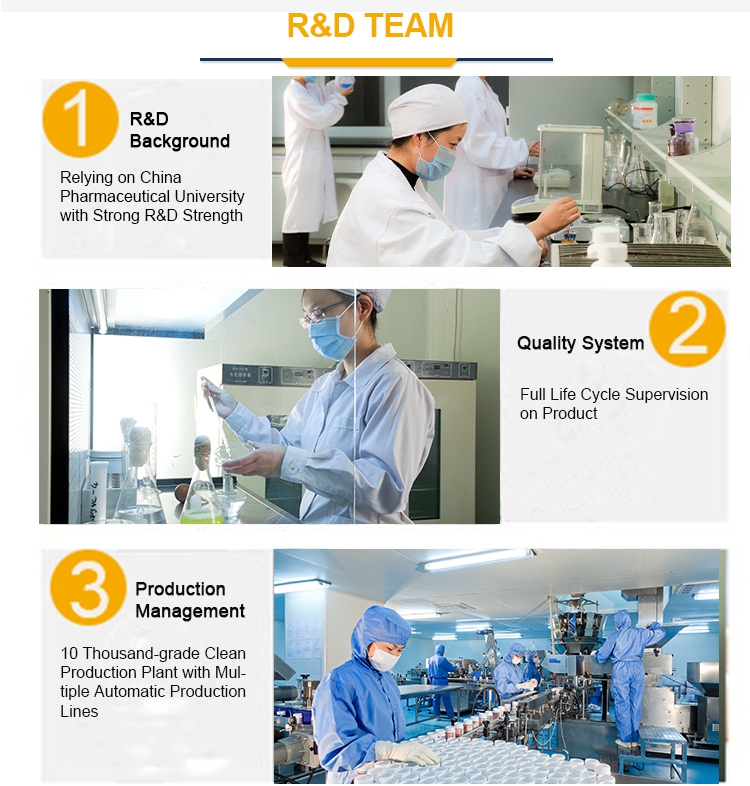 R&D TEAM

1 R&D Background

Relying on China Pharmaceutical University with Strong R&D Strength

Quality System 2

Full Life Cycle Supervision on Product

3 Production Management

10 Thousand-grade Clean Production Plant with Multiple Automatic Production Lines