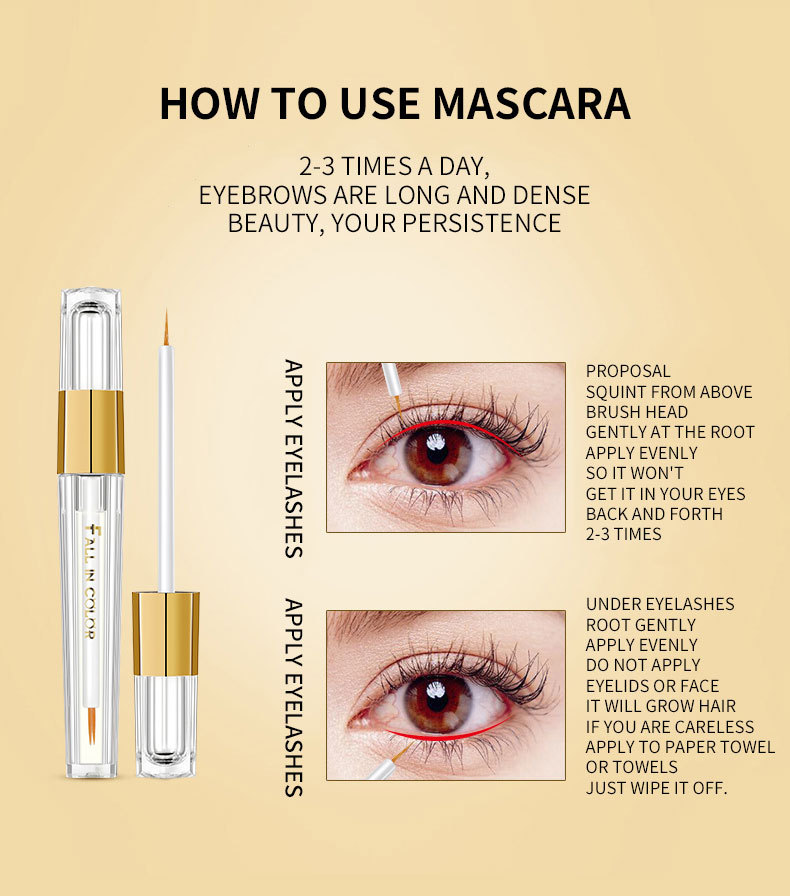 HOW TO USE MASCARA

2-3 TIMES A DAY,
EYEBROWS ARE LONG AND DENSE
BEAUTY, YOUR PERSISTENCE

FALL IN COLOR

APPLY EYELASHES

PROPOSAL
SQUINT FROM ABOVE
BRUSH HEAD
GENTLY AT THE ROOT
APPLY EVENLY
SO IT WON'T
GET IT IN YOUR EYES
BACK AND FORTH
2-3 TIMES

APPLY EYELASHES

UNDER EYELASHES
ROOT GENTLY
APPLY EVENLY
DO NOT APPLY
EYELIDS OR FACE
IT WILL GROW HAIR
IF YOU ARE CARELESS
APPLY TO PAPER TOWEL
OR TOWELS
JUST WIPE IT OFF.