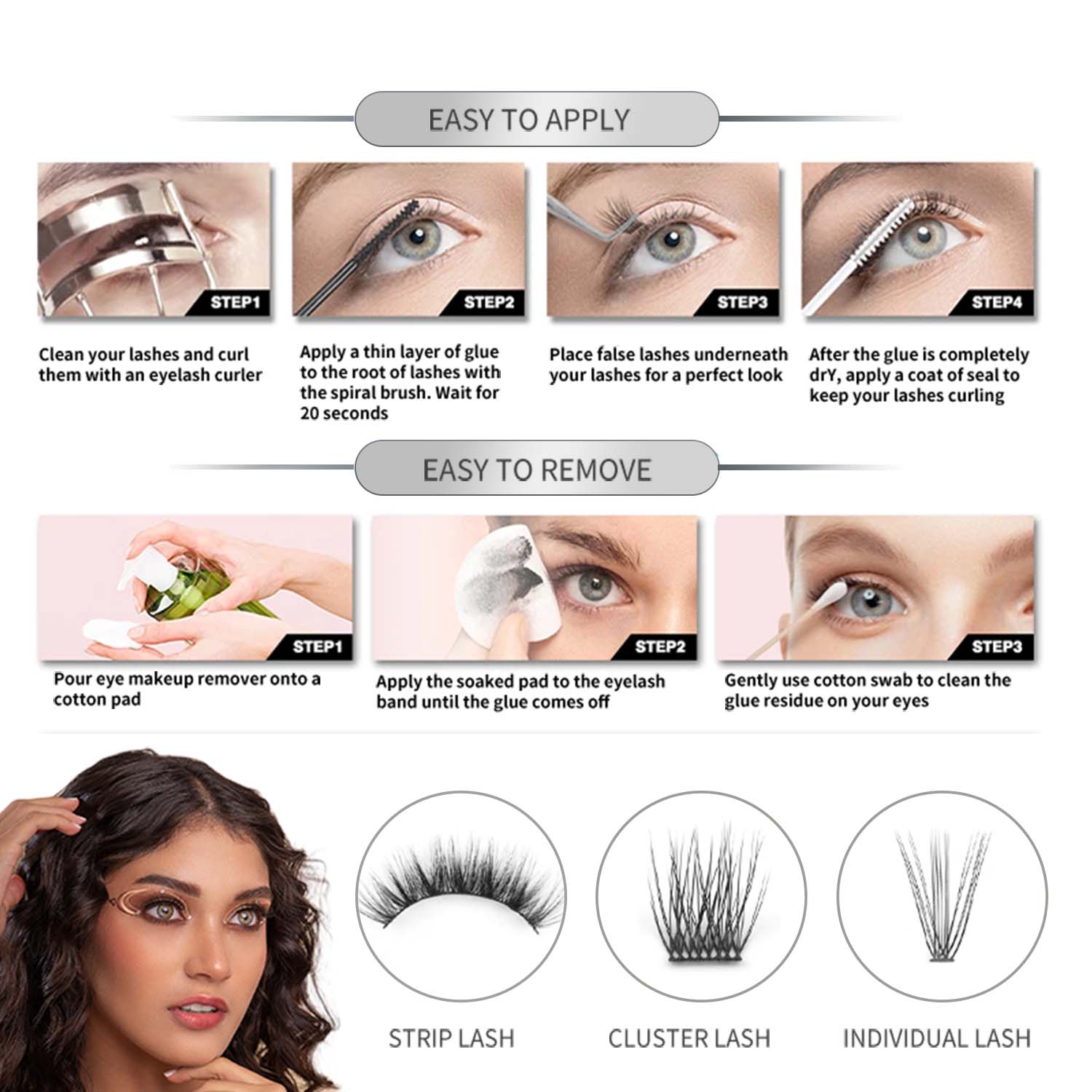 EASY TO APPLY

STEP1

Clean your lashes and curl them with an eyelash curler

STEP2

Apply a thin layer of glue to the root of lashes with the spiral brush. Wait for 20 seconds

STEP3

Place false lashes underneath your lashes for a perfect look

STEP4

After the glue is completely drY, apply a coat of seal to keep your lashes curling

EASY TO REMOVE

STEP1

Pour eye makeup remover onto a cotton pad

STEP2

Apply the soaked pad to the eyelash band until the glue comes off

STEP3

Gently use cotton swab to clean the glue residue on your eyes

STRIP LASH

CLUSTER LASH

INDIVIDUAL LASH