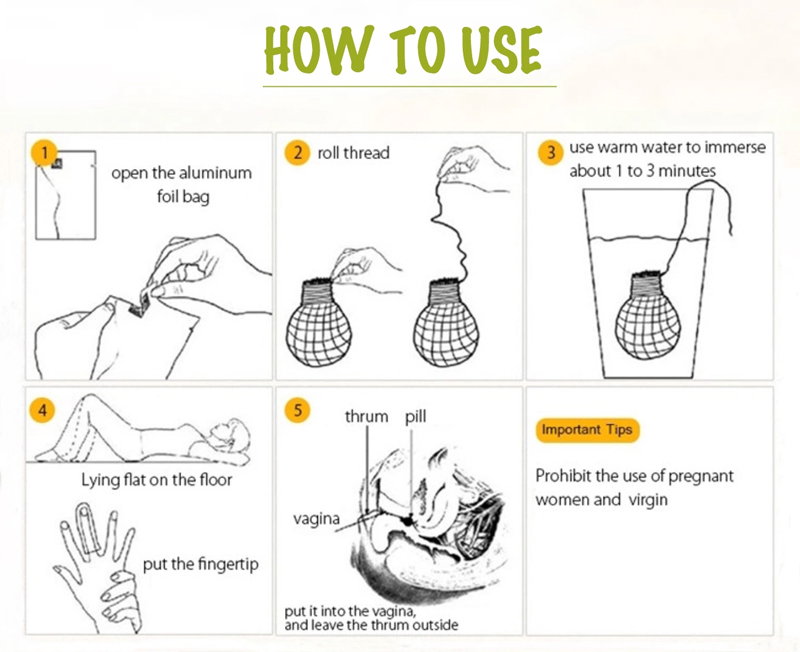 HOW TO USE

1 open the aluminum foil bag

2 roll thread

3 use warm water to immerse about 1 to 3 minutes

4 Lying flat on the floor

put the fingertip

5 thrum pill

vagina

put it into the vagina, and leave the thrum outside

Important Tips

Prohibit the use of pregnant women and virgin