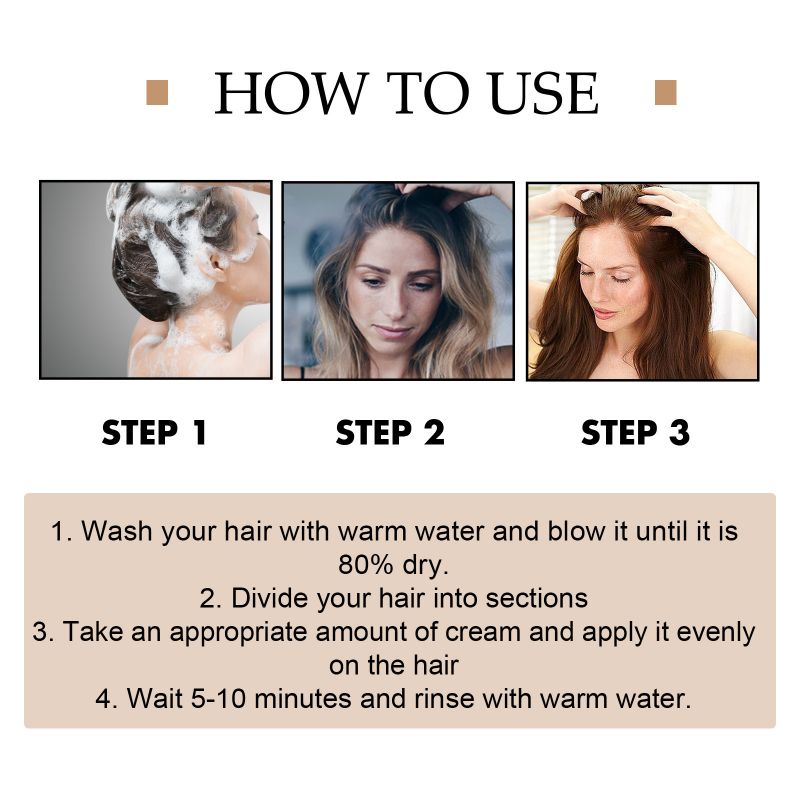 HOW TO USE

STEP 1

STEP 2

STEP 3

1. Wash your hair with warm water and blow it until it is 80% dry.
2. Divide your hair into sections
3. Take an appropriate amount of cream and apply it evenly on the hair
4. Wait 5-10 minutes and rinse with warm water.