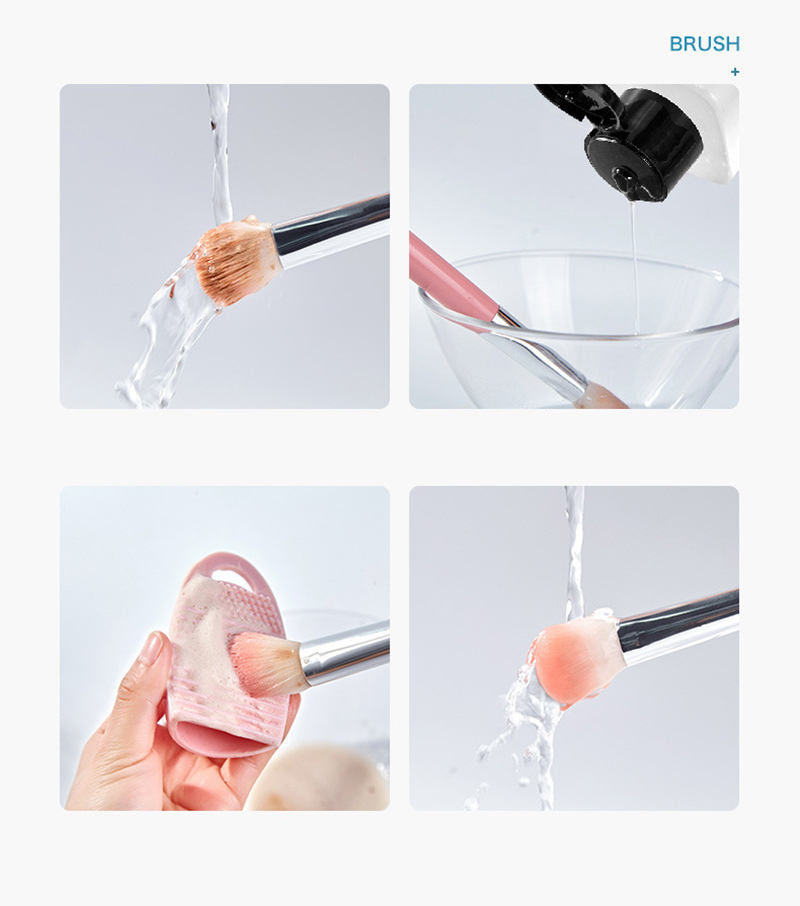 BRUSH
+