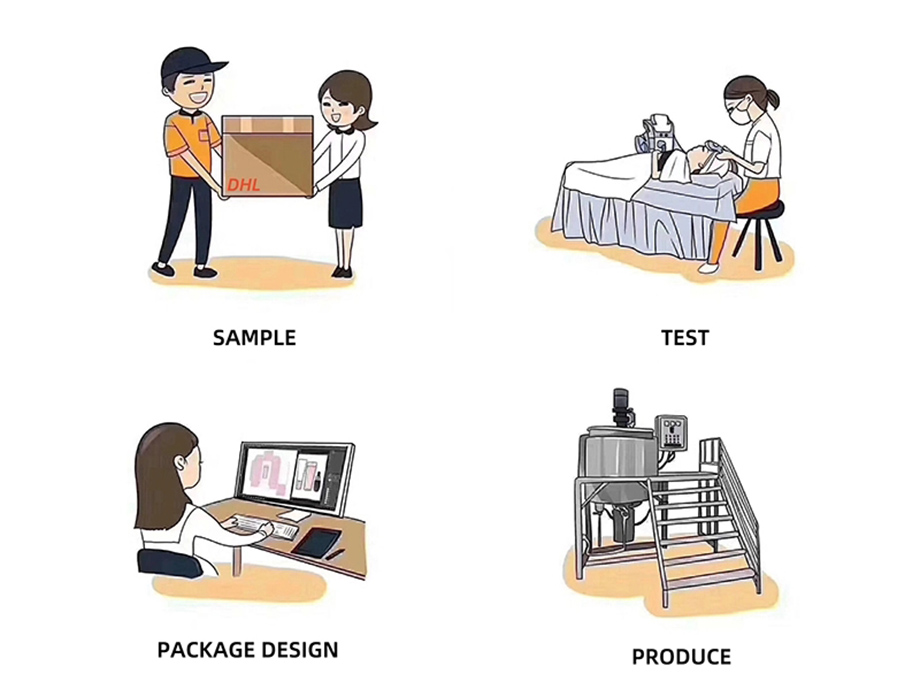 DHL

SAMPLE

TEST

PACKAGE DESIGN

PRODUCE