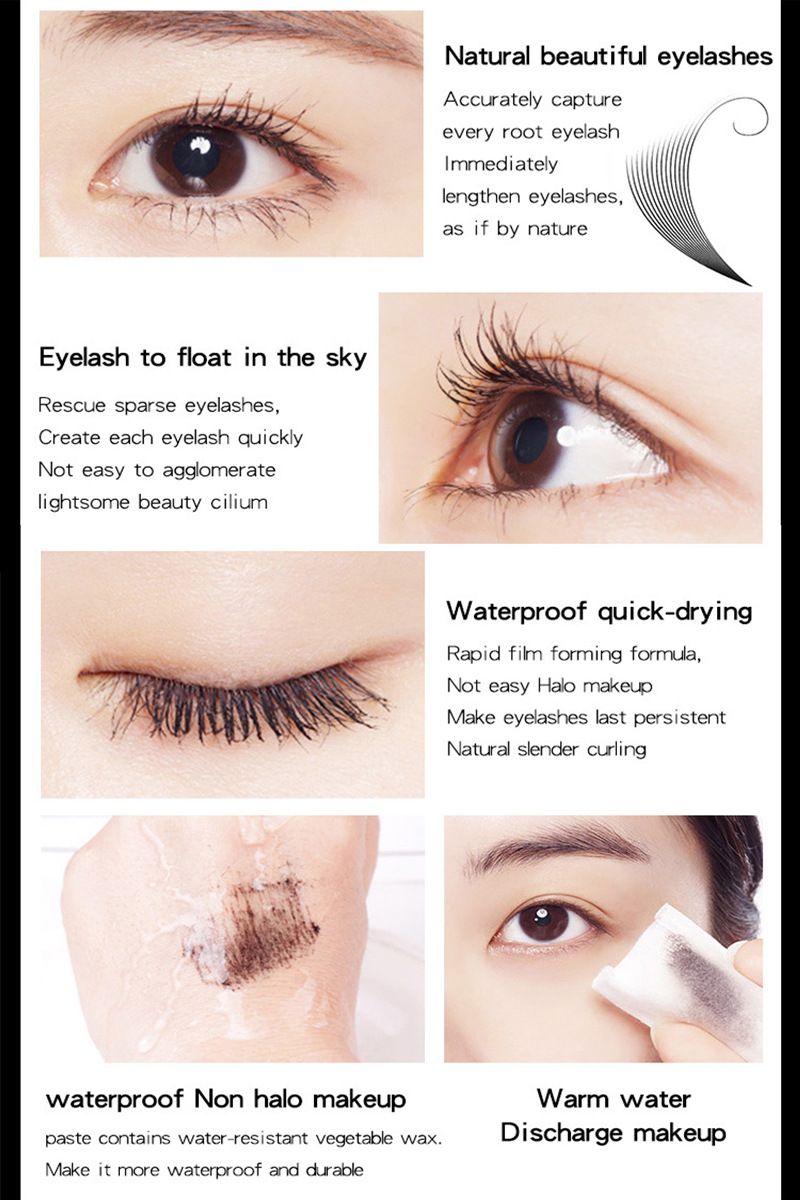 Natural beautiful eyelashes

Accurately capture every root eyelash Immediately lengthen eyelashes, as if by nature

Eyelash to float in the sky

Rescue sparse eyelashes, Create each eyelash quickly Not easy to agglomerate lightsome beauty cilium

Waterproof quick-drying

Rapid film forming formula, Not easy Halo makeup Make eyelashes last persistent Natural slender curling

waterproof Non halo makeup

paste contains water-resistant vegetable wax. Make it more waterproof and durable

Warm water Discharge makeup