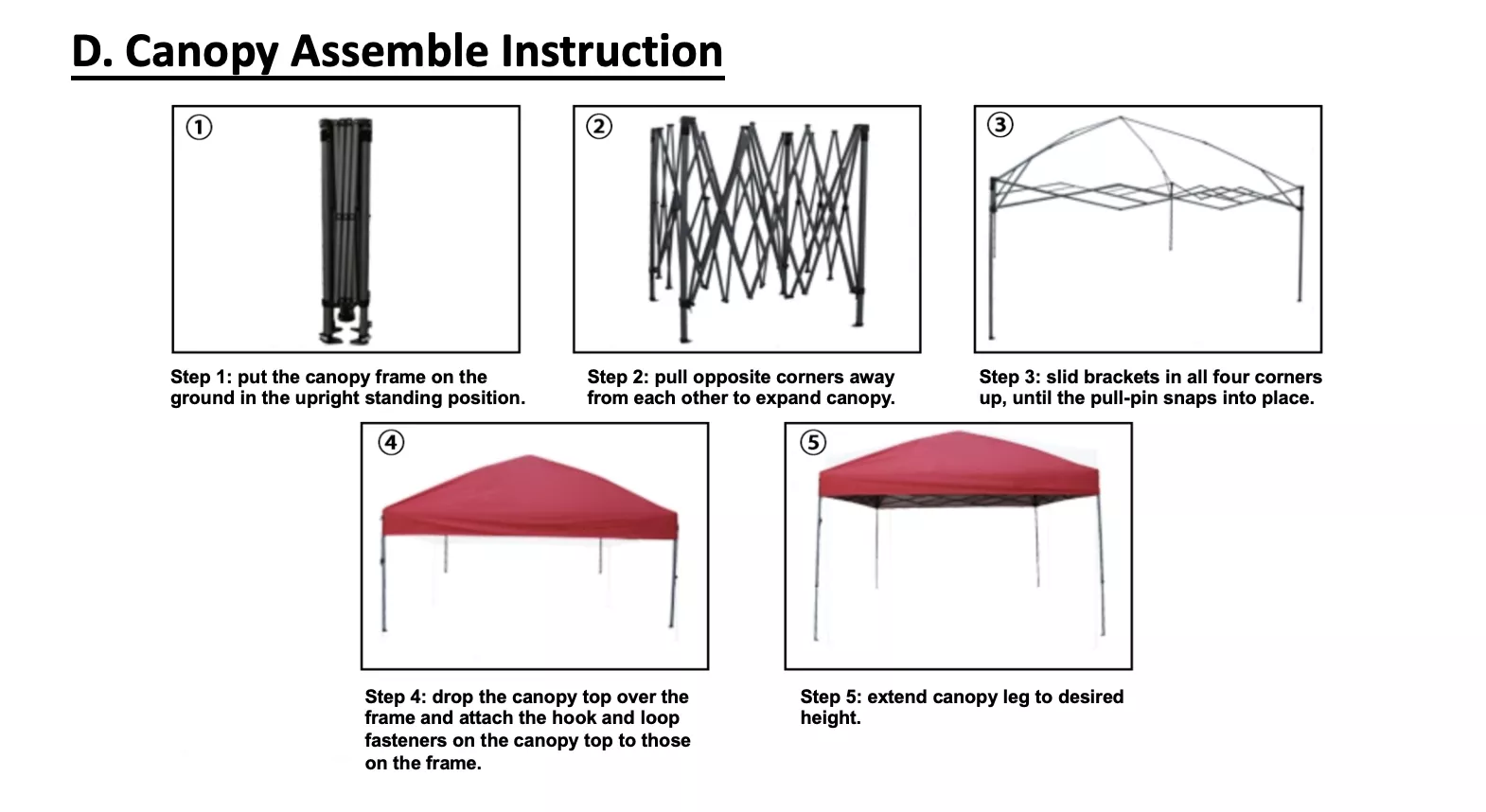 D. Canopy Assemble Instruction

①

Step 1: put the canopy frame on the ground in the upright standing position.

②

Step 2: pull opposite corners away from each other to expand canopy.

③

Step 3: slid brackets in all four corners up, until the pull-pin snaps into place.

④

Step 4: drop the canopy top over the frame and attach the hook and loop fasteners on the canopy top to those on the frame.

⑤

Step 5: extend canopy leg to desired height.