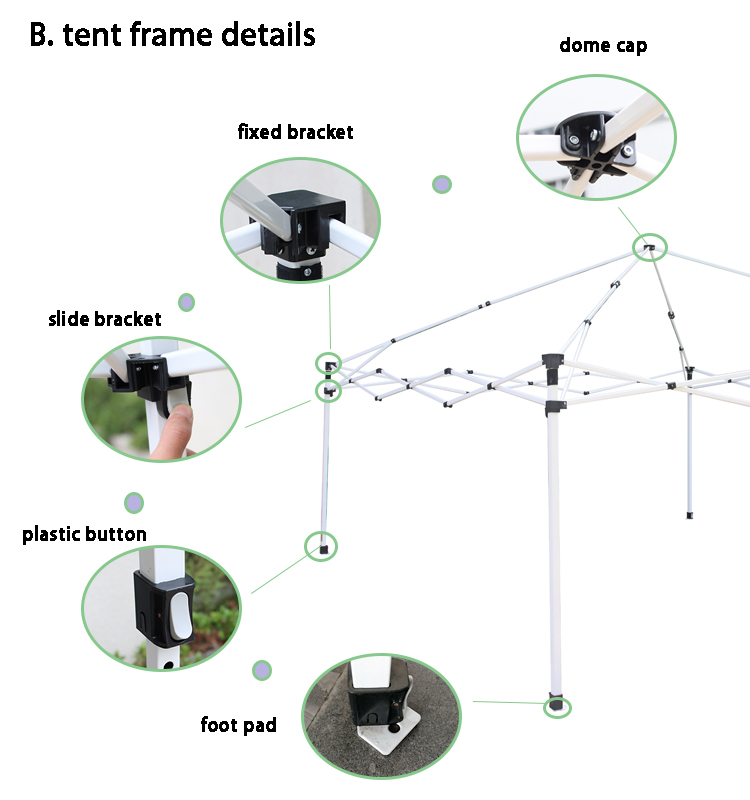 B. tent frame details

dome cap

fixed bracket

slide bracket

plastic button

foot pad