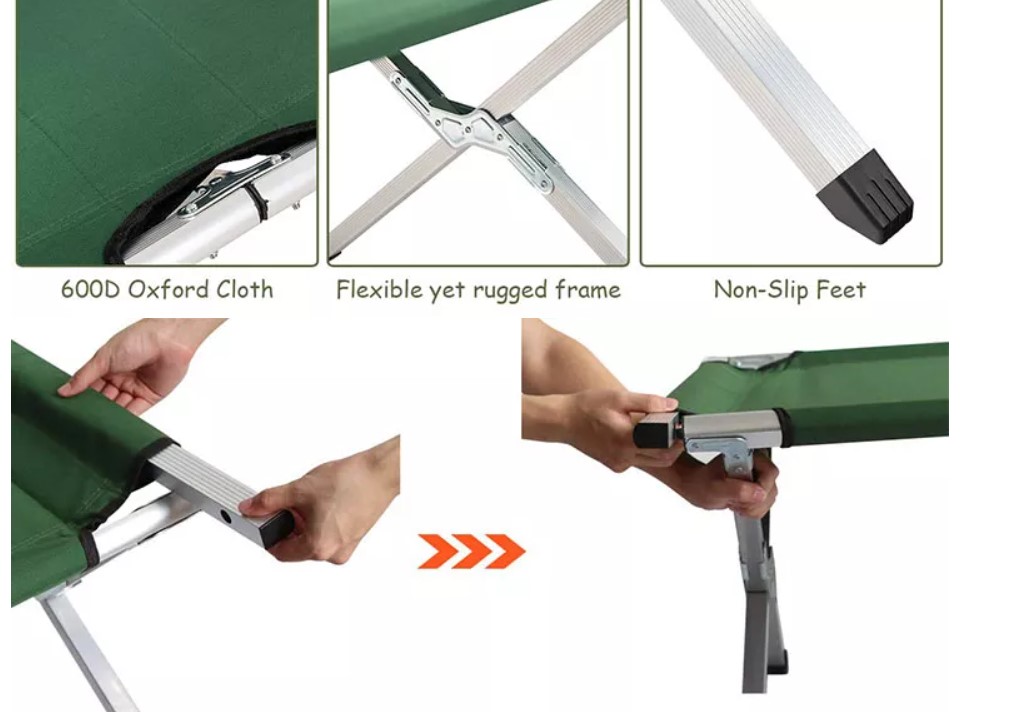 600D Oxford Cloth

Flexible yet rugged frame

Non-Slip Feet