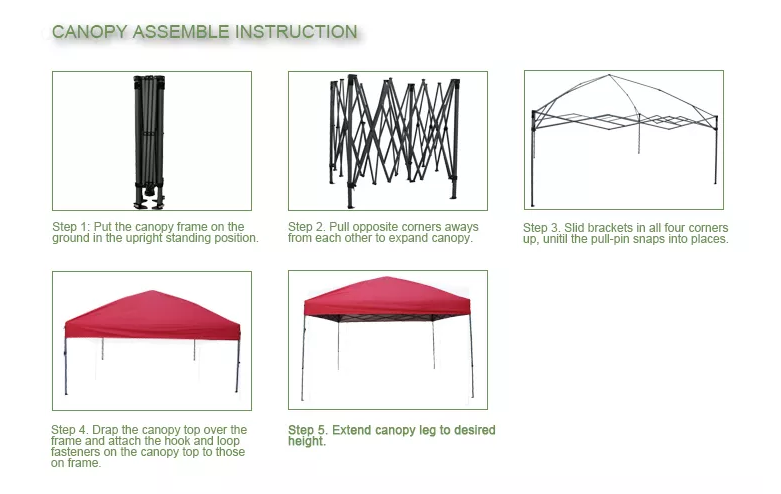 CANOPY ASSEMBLE INSTRUCTION

Step 1: Put the canopy frame on the ground in the upright standing position.

Step 2. Pull opposite corners aways from each other to expand canopy.

Step 3. Slid brackets in all four corners up, unitil the pull-pin snaps into places.

Step 4. Drap the canopy top over the frame and attach the hook and loop fasteners on the canopy top to those on frame.

Step 5. Extend canopy leg to desired height.