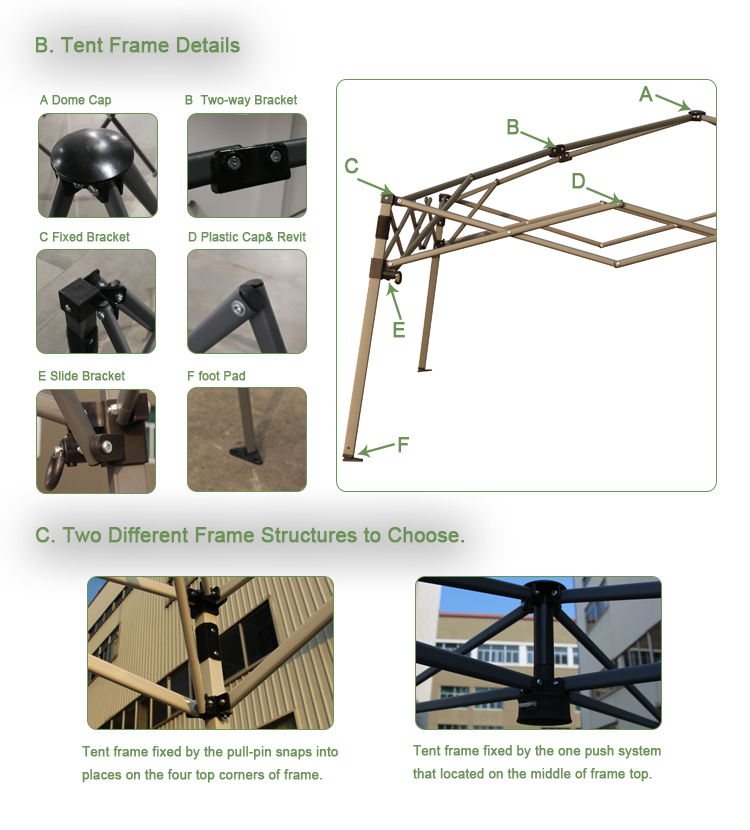 B. Tent Frame Details

A Dome Cap

B Two-way Bracket

C Fixed Bracket

D Plastic Cap& Revit

E Slide Bracket

F foot Pad

A

B

C

D

E

F

C. Two Different Frame Structures to Choose.

Tent frame fixed by the pull-pin snaps into places on the four top corners of frame.

Tent frame fixed by the one push system that located on the middle of frame top.