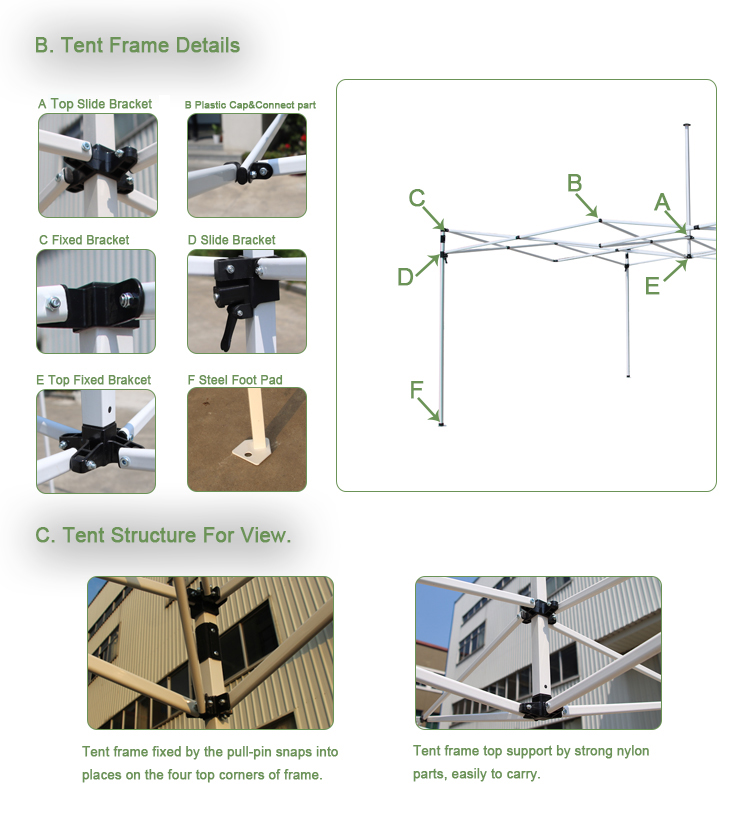 B. Tent Frame Details

A Top Slide Bracket

B Plastic Cap&Connect part

C Fixed Bracket

D Slide Bracket

E Top Fixed Brakcet

F Steel Foot Pad

C

B

A

D

E

F

C. Tent Structure For View.

Tent frame fixed by the pull-pin snaps into places on the four top corners of frame.

Tent frame top support by strong nylon parts, easily to carry.