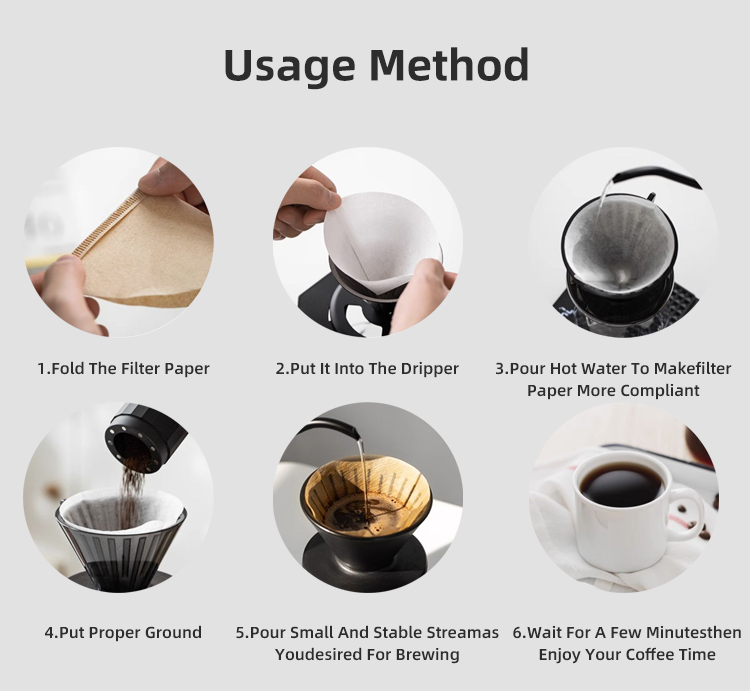 Usage Method

1.Fold The Filter Paper

2.Put It Into The Dripper

3.Pour Hot Water To Makefilter Paper More Compliant

4.Put Proper Ground

5.Pour Small And Stable Streamas Youdesired For Brewing

6.Wait For A Few Minutesthen Enjoy Your Coffee Time