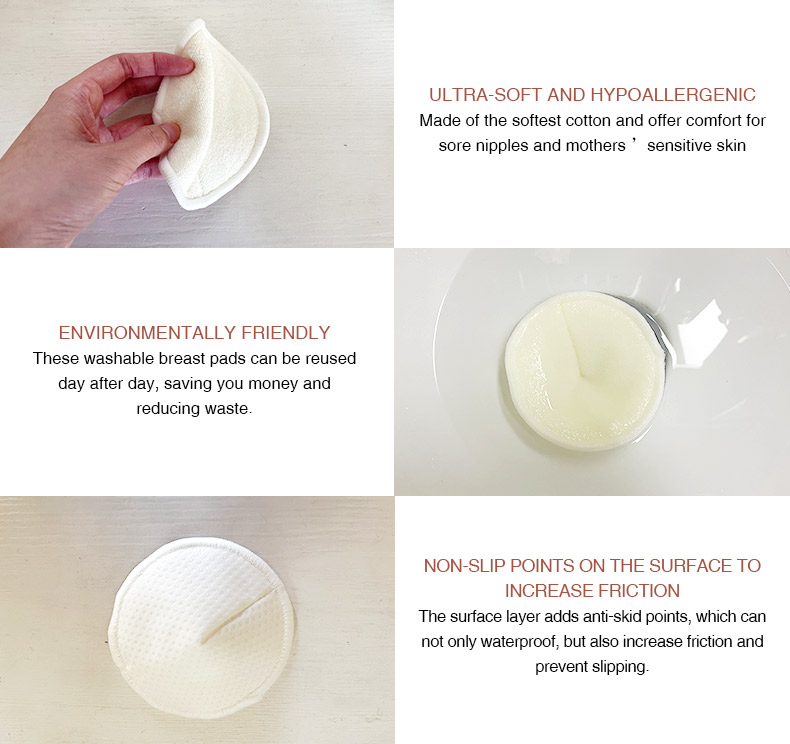 ULTRA-SOFT AND HYPOALLERGENIC
Made of the softest cotton and offer comfort for sore nipples and mothers ’ sensitive skin

ENVIRONMENTALLY FRIENDLY
These washable breast pads can be reused day after day, saving you money and reducing waste.

NON-SLIP POINTS ON THE SURFACE TO INCREASE FRICTION
The surface layer adds anti-skid points, which can not only waterproof, but also increase friction and prevent slipping.