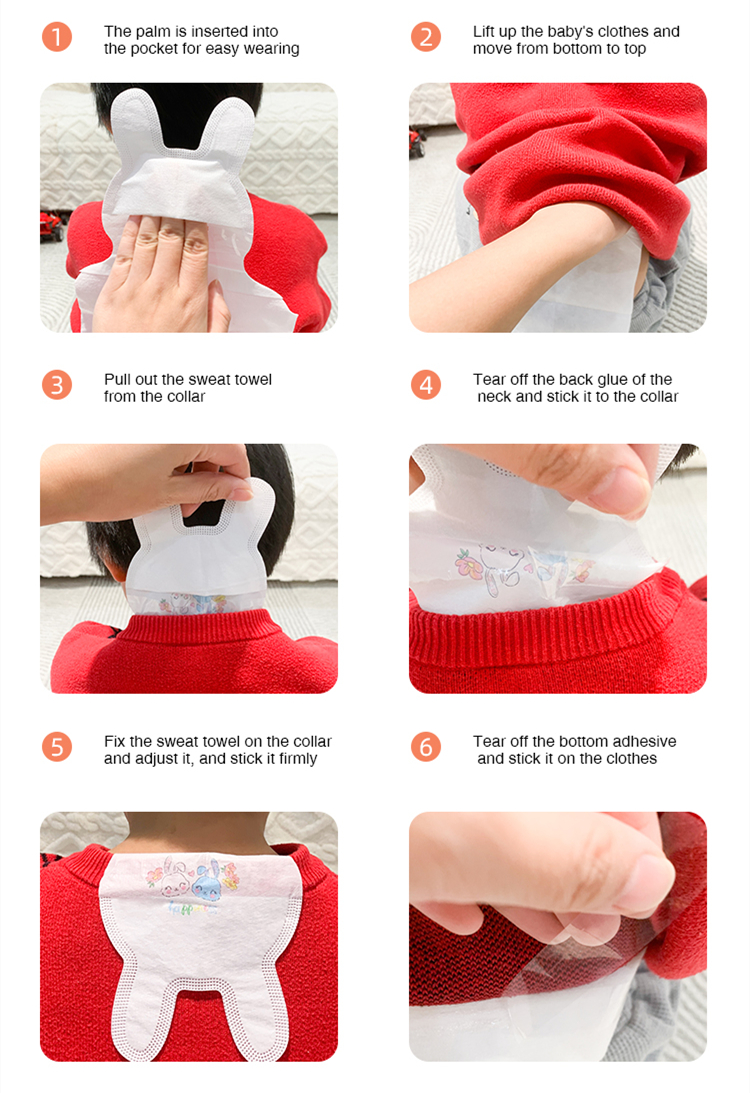 1 The palm is inserted into the pocket for easy wearing

2 Lift up the baby's clothes and move from bottom to top

3 Pull out the sweat towel from the collar

4 Tear off the back glue of the neck and stick it to the collar

5 Fix the sweat towel on the collar and adjust it, and stick it firmly

6 Tear off the bottom adhesive and stick it on the clothes