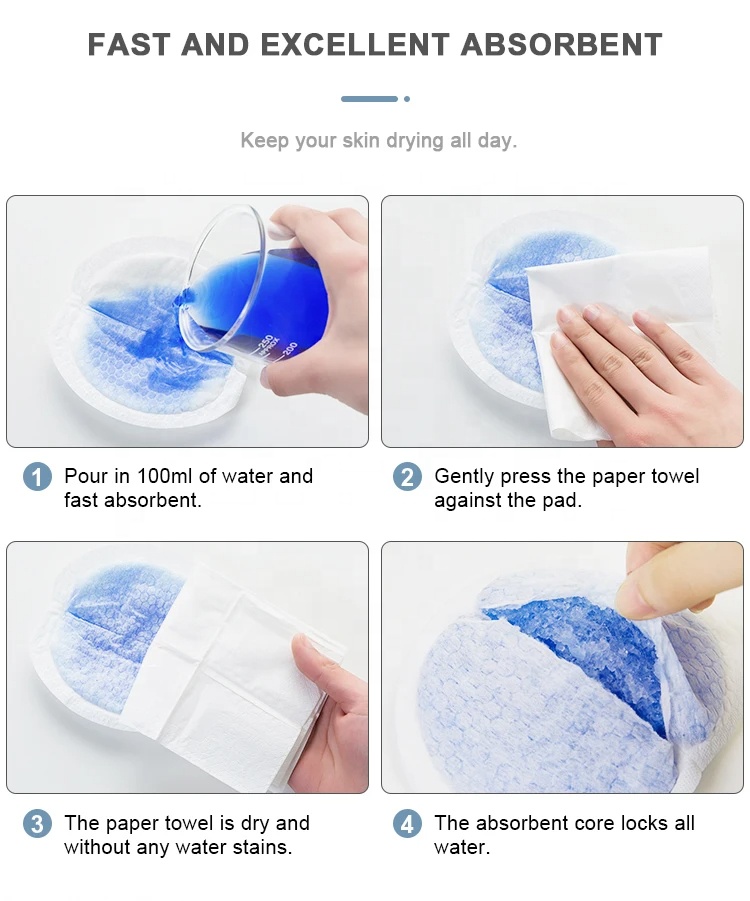 FAST AND EXCELLENT ABSORBENT

Keep your skin drying all day.

250
APPROX
200

1 Pour in 100ml of water and fast absorbent.

2 Gently press the paper towel against the pad.

3 The paper towel is dry and without any water stains.

4 The absorbent core locks all water.