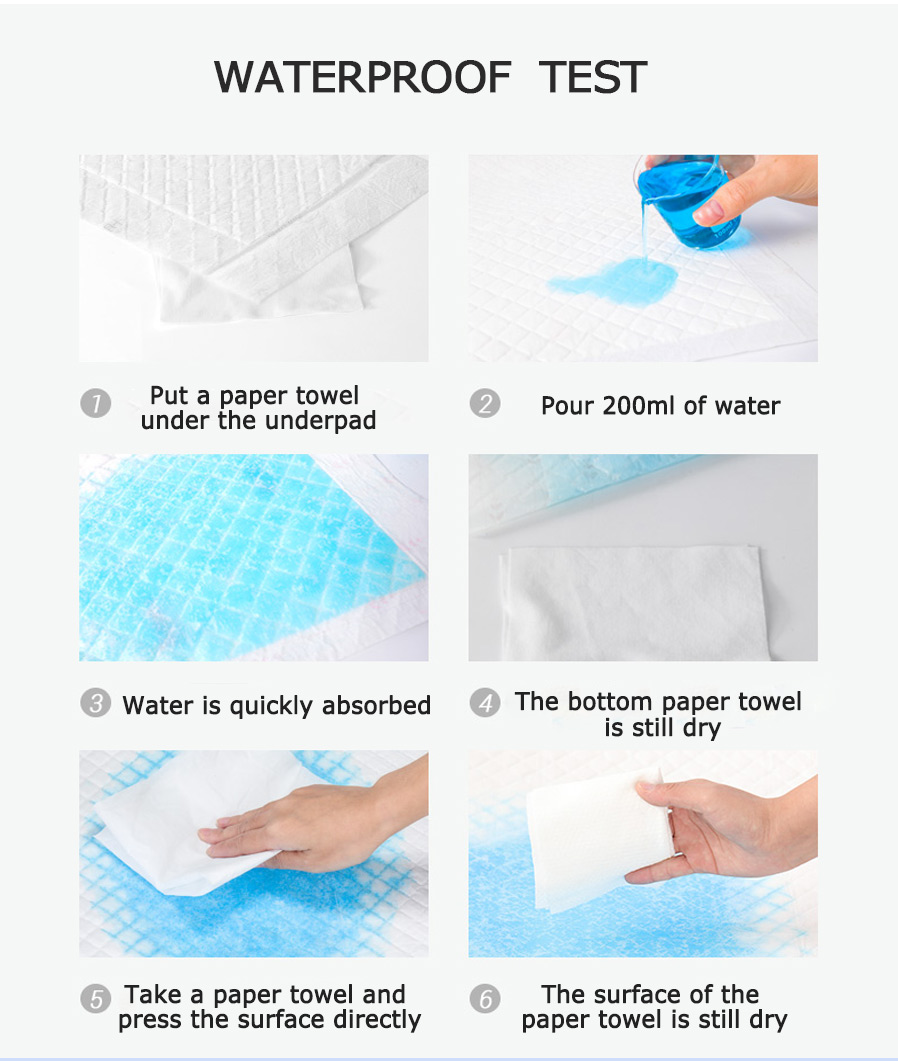 WATERPROOF TEST

1 Put a paper towel under the underpad

2 Pour 200ml of water

3 Water is quickly absorbed

4 The bottom paper towel is still dry

5 Take a paper towel and press the surface directly

6 The surface of the paper towel is still dry