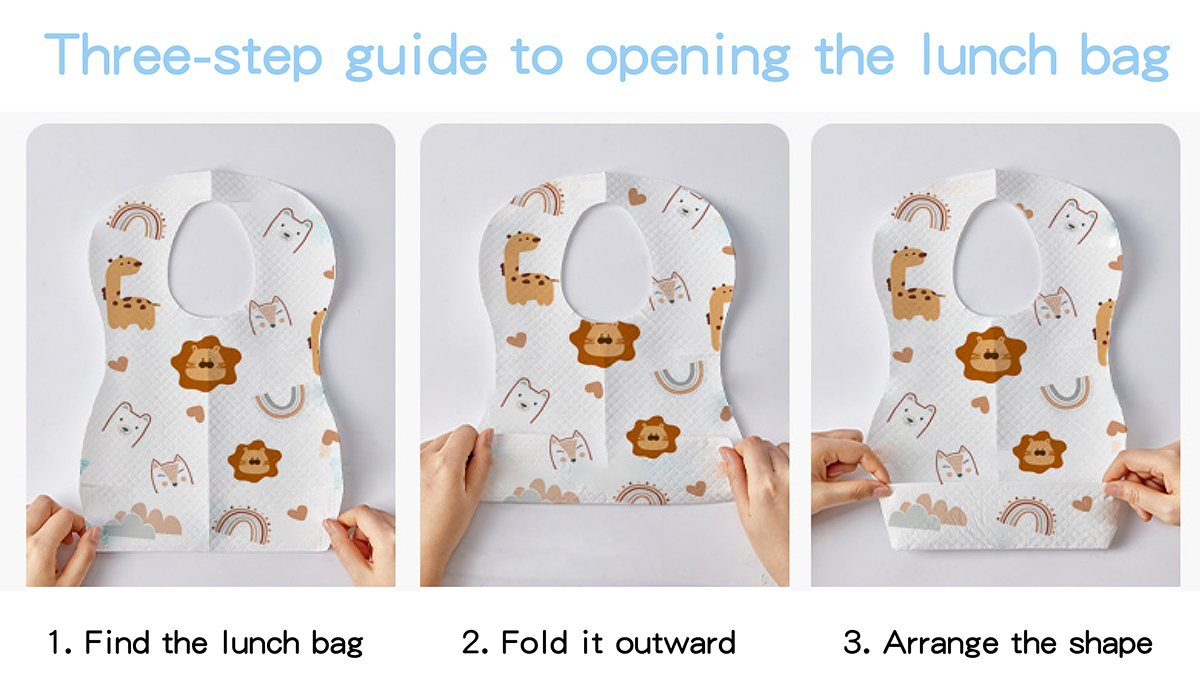 Three-step guide to opening the lunch bag

1. Find the lunch bag

2. Fold it outward

3. Arrange the shape