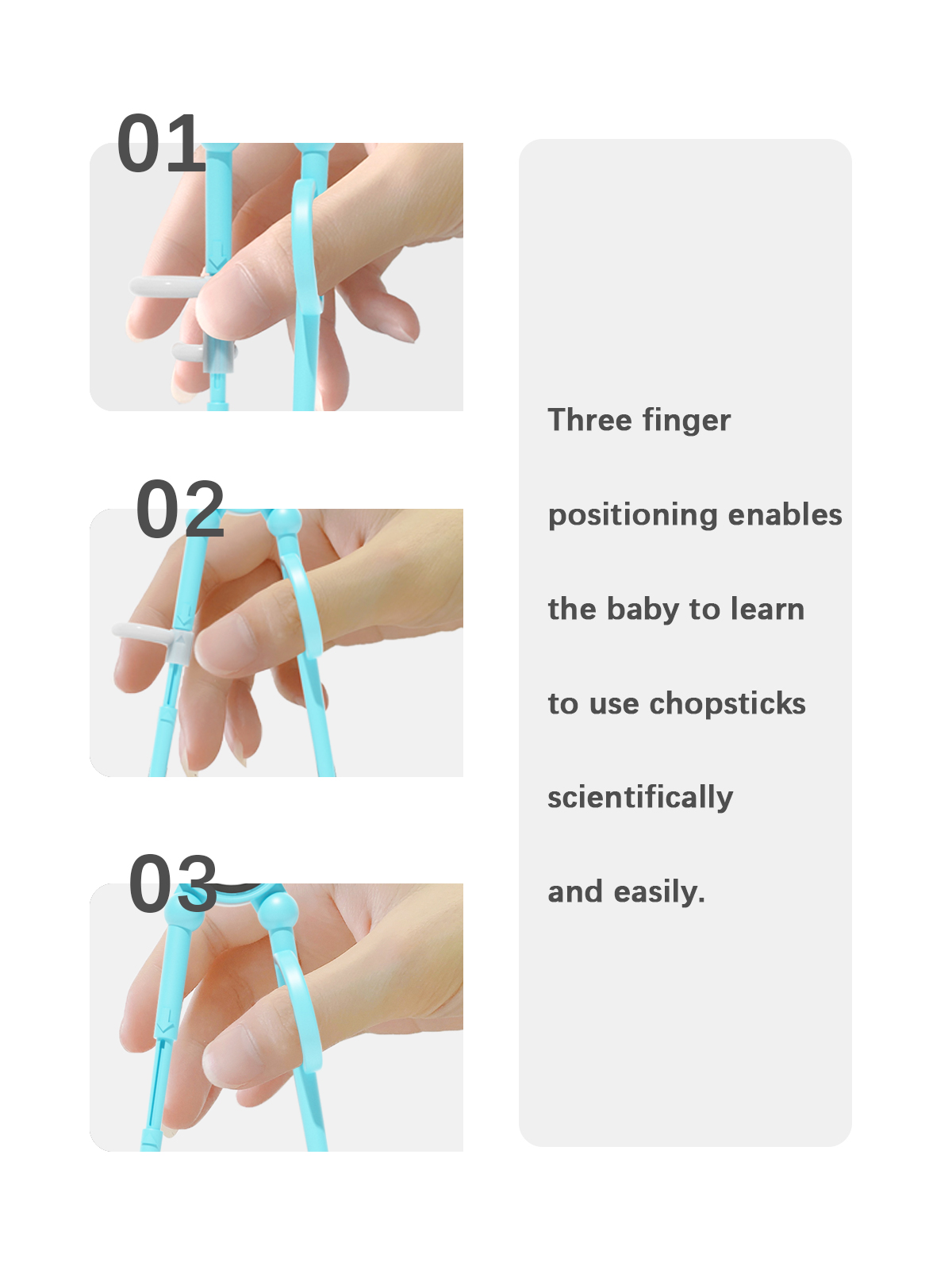 01

02

03

Three finger positioning enables the baby to learn to use chopsticks scientifically and easily.