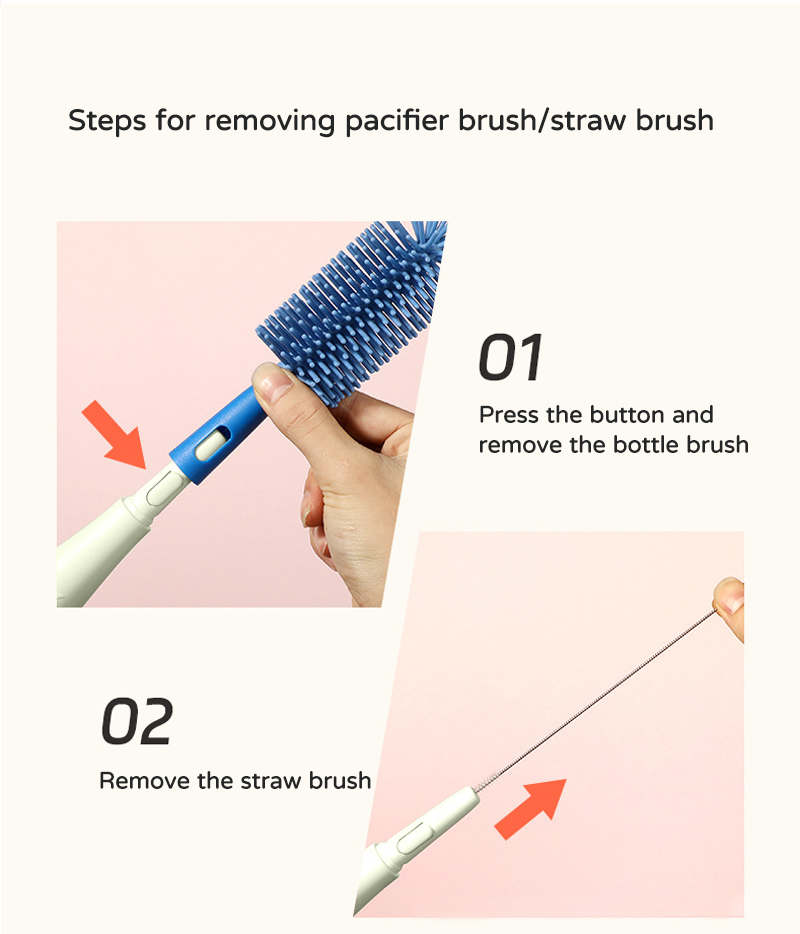 Steps for removing pacifier brush/straw brush

01

Press the button and remove the bottle brush

02

Remove the straw brush