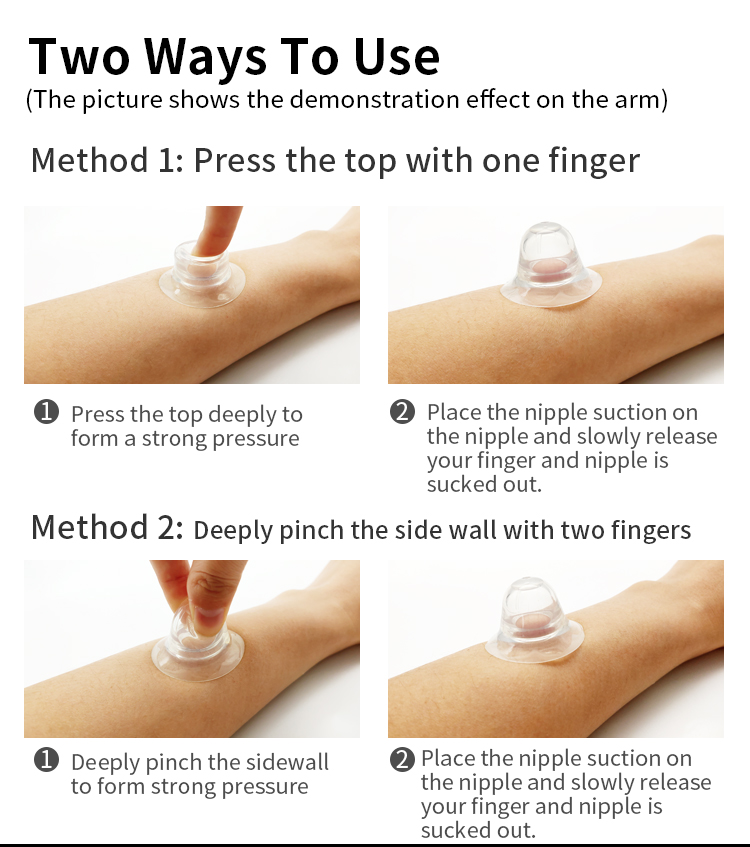 Two Ways To Use
(The picture shows the demonstration effect on the arm)

Method 1: Press the top with one finger

❶ Press the top deeply to form a strong pressure

❷ Place the nipple suction on the nipple and slowly release your finger and nipple is sucked out.

Method 2: Deeply pinch the side wall with two fingers

❶ Deeply pinch the sidewall to form strong pressure

❷ Place the nipple suction on the nipple and slowly release your finger and nipple is sucked out.