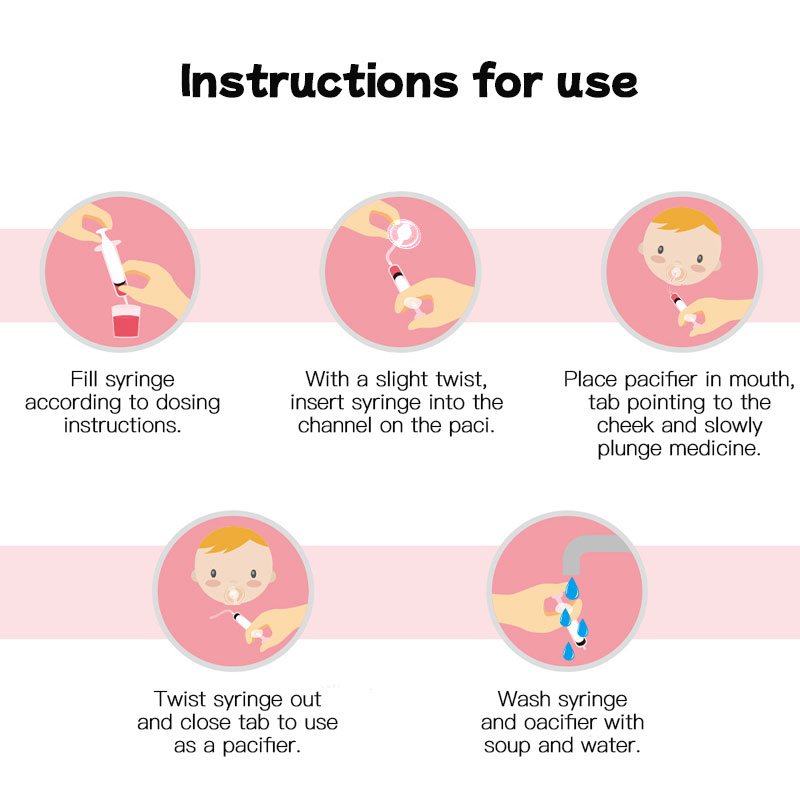 Instructions for use

Fill syringe according to dosing instructions.

With a slight twist, insert syringe into the channel on the paci.

Place pacifier in mouth, tab pointing to the cheek and slowly plunge medicine.

Twist syringe out and close tab to use as a pacifier.

Wash syringe and oacifier with soup and water.