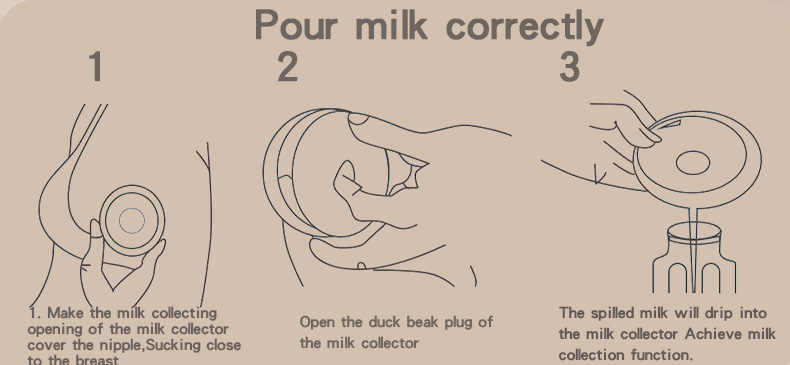 Pour milk correctly

1

2

3

1. Make the milk collecting opening of the milk collector cover the nipple,Sucking close to the breast

Open the duck beak plug of the milk collector

The spilled milk will drip into the milk collector Achieve milk collection function.