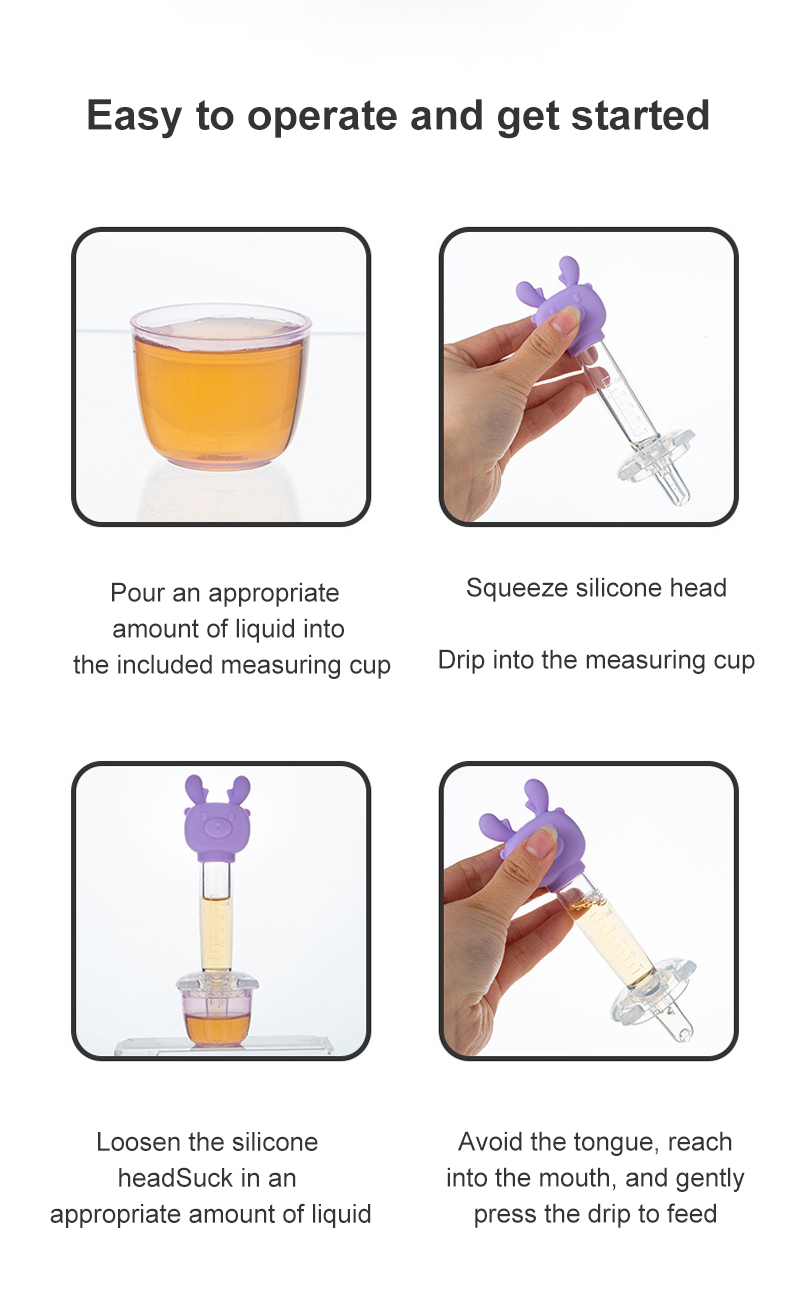 Easy to operate and get started

Pour an appropriate amount of liquid into the included measuring cup

Squeeze silicone head

Drip into the measuring cup

Loosen the silicone headSuck in an appropriate amount of liquid

Avoid the tongue, reach into the mouth, and gently press the drip to feed